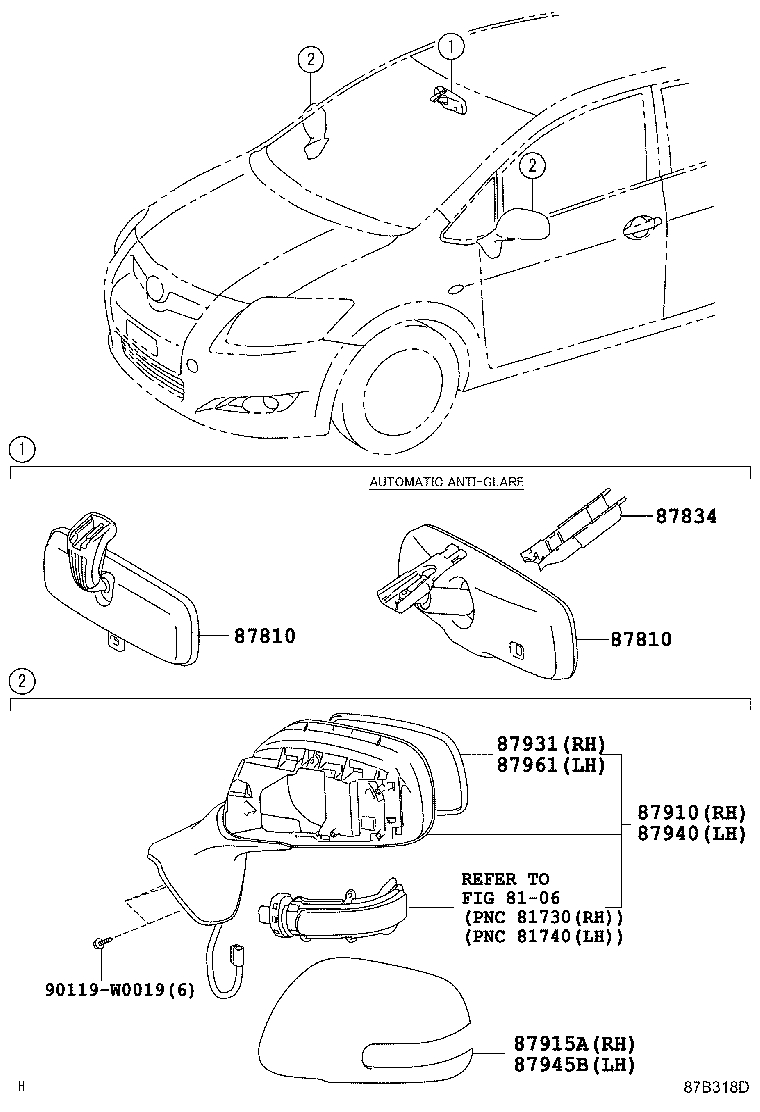 2
1
2

1
AUTOMATIC ANTI-GLARE
87834
87810
87810

2
87931(RH)
87961(LH)
87910(RH)
87940(LH)
REFER TO
FIG 81-06
(PNC 81730(RH))
(PNC 81740(LH))
90119-W0019(6)
87915A(RH)
87945B(LH)
H
87B318D