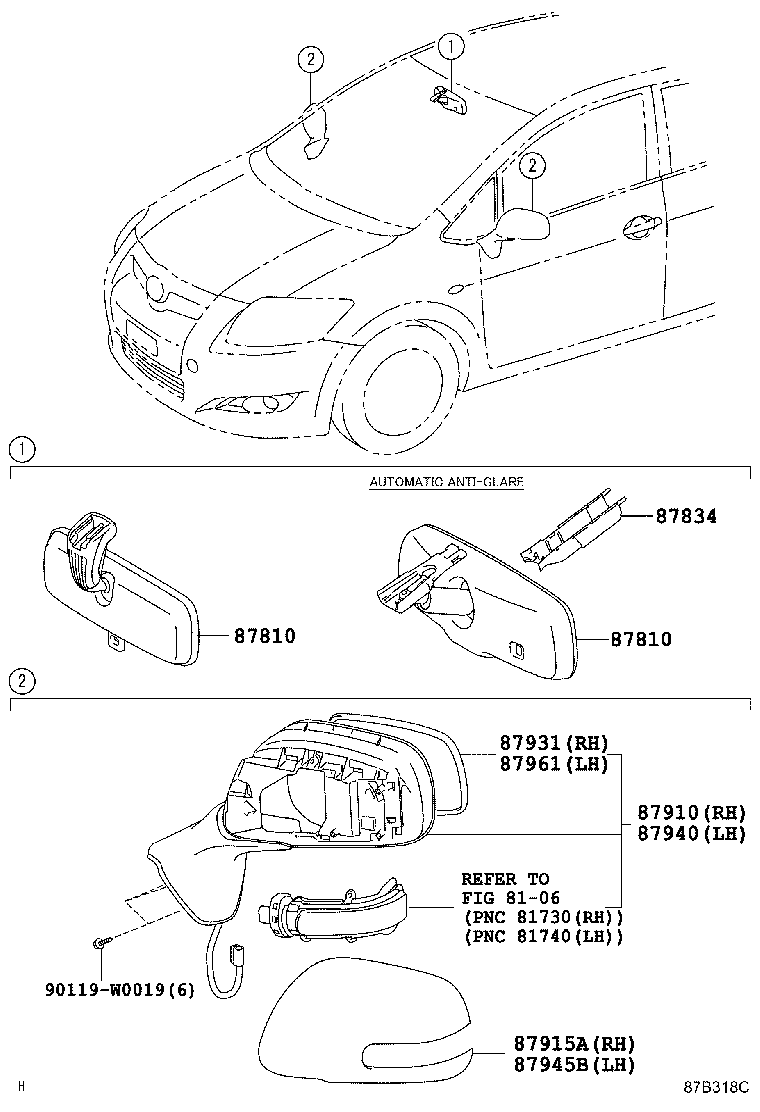 2
1
2

1

AUTOMATIC ANTI-GLARE

87834

87810

87810

2

87931(RH)
87961(LH)

87910(RH)
87940(LH)

REFER TO
FIG 81-06
(PNC 81730(RH))
(PNC 81740(LH))

90119-W0019(6)

87915A(RH)
87945B(LH)

H

87B318C