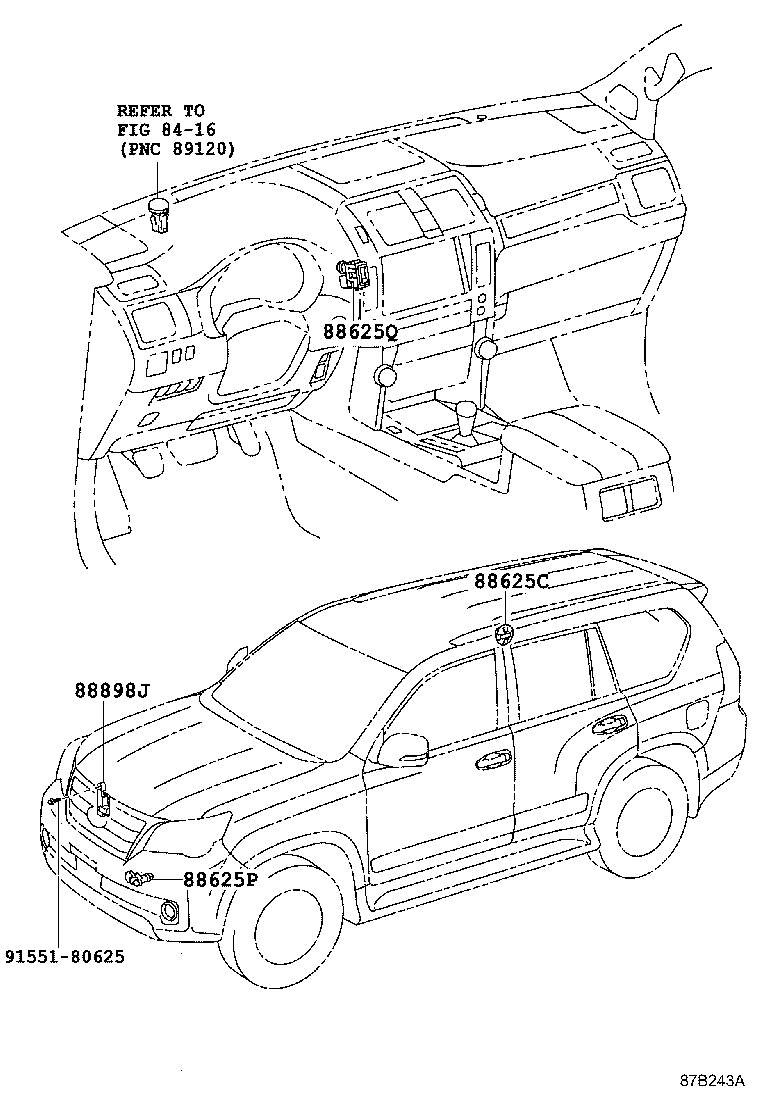 REFER TO
FIG 84-16
(PNC 89120)

88625Q

88625C

88898J

88625P

91551-80625

87B243A