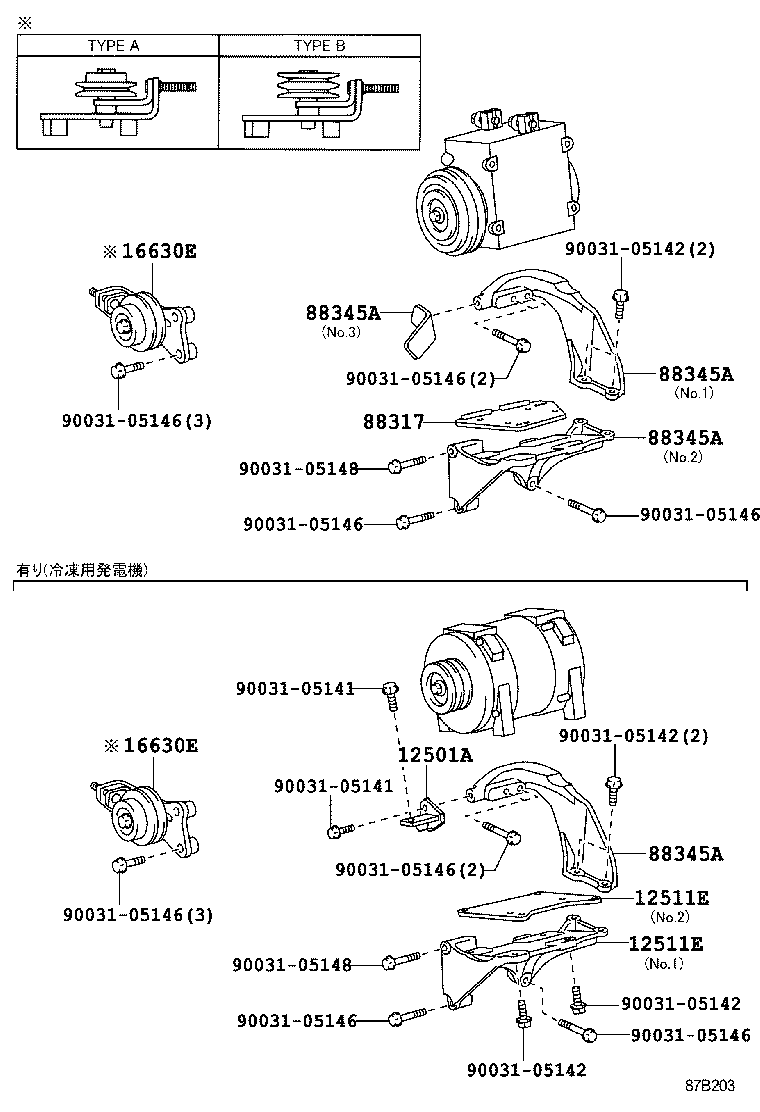 ※

| TYPE A | TYPE B |
|---|---|
| | |

※16630E

90031-05146(3)

90031-05142(2)

88345A
(No.3)

90031-05146(2)

88345A
(No.1)

88317

88345A
(No.2)

90031-05148

90031-05146

90031-05146

有り(冷凍用発電機)

90031-05141

※16630E

12501A

90031-05142(2)

90031-05141

90031-05146(2)

88345A

90031-05146(3)

12511E
(No.2)

12511E
(No.1)

90031-05148

90031-05142

90031-05146

90031-05146

90031-05142

87B203