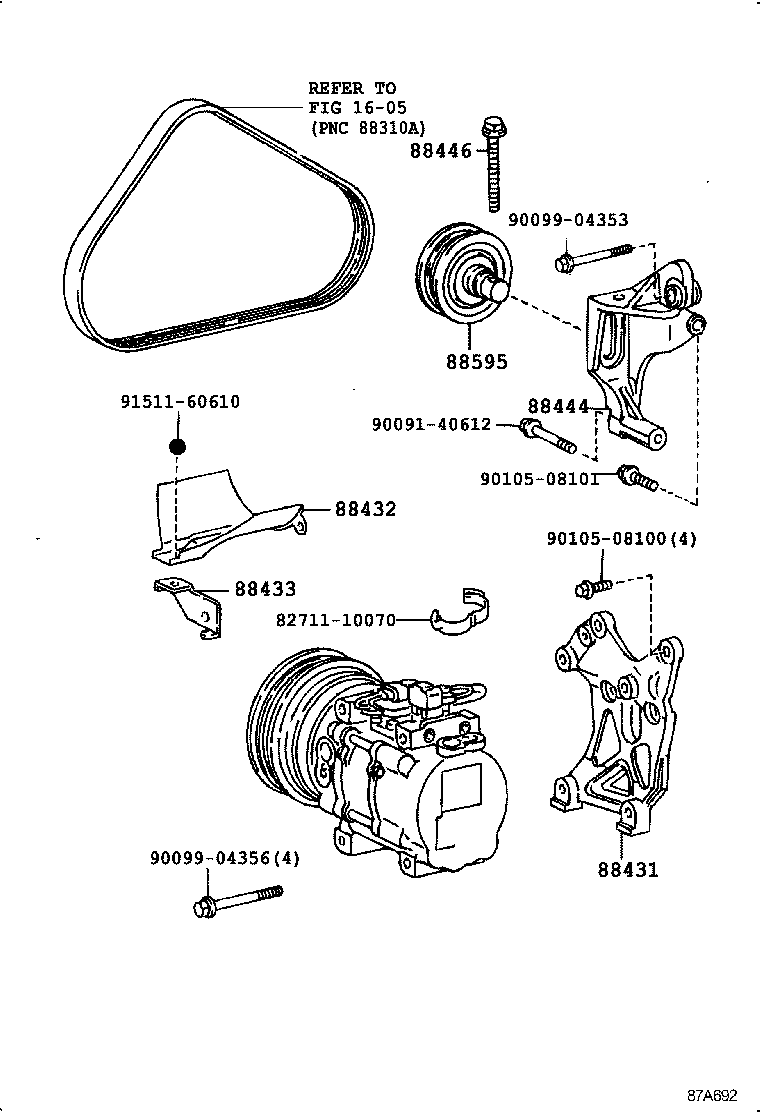 REFER TO
FIG 16-05
(PNC 88310A)

88446

90099-04353

88595

91511-60610

88444

90091-40612

90105-08101

88432

90105-08100(4)

88433

82711-10070

90099-04356(4)

88431

87A692