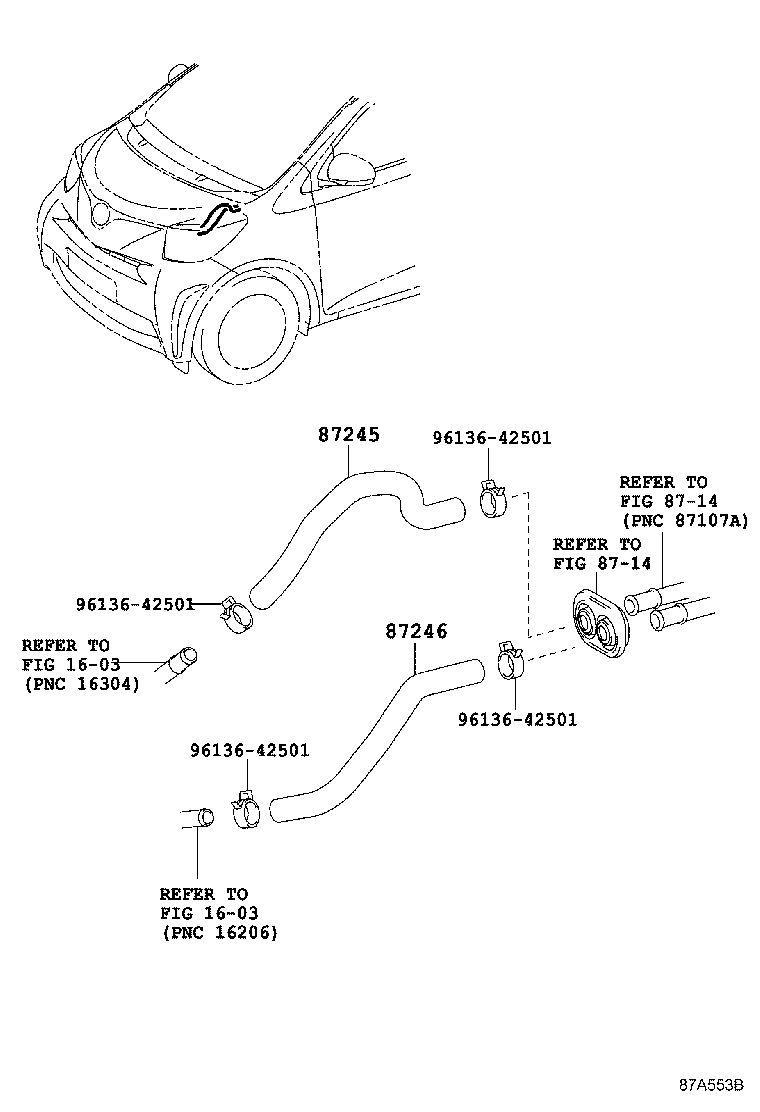 87245

96136-42501

REFER TO
FIG 87-14
(PNC 87107A)

REFER TO
FIG 87-14

96136-42501

REFER TO
FIG 16-03
(PNC 16304)

87246

96136-42501

96136-42501

REFER TO
FIG 16-03
(PNC 16206)

87A553B