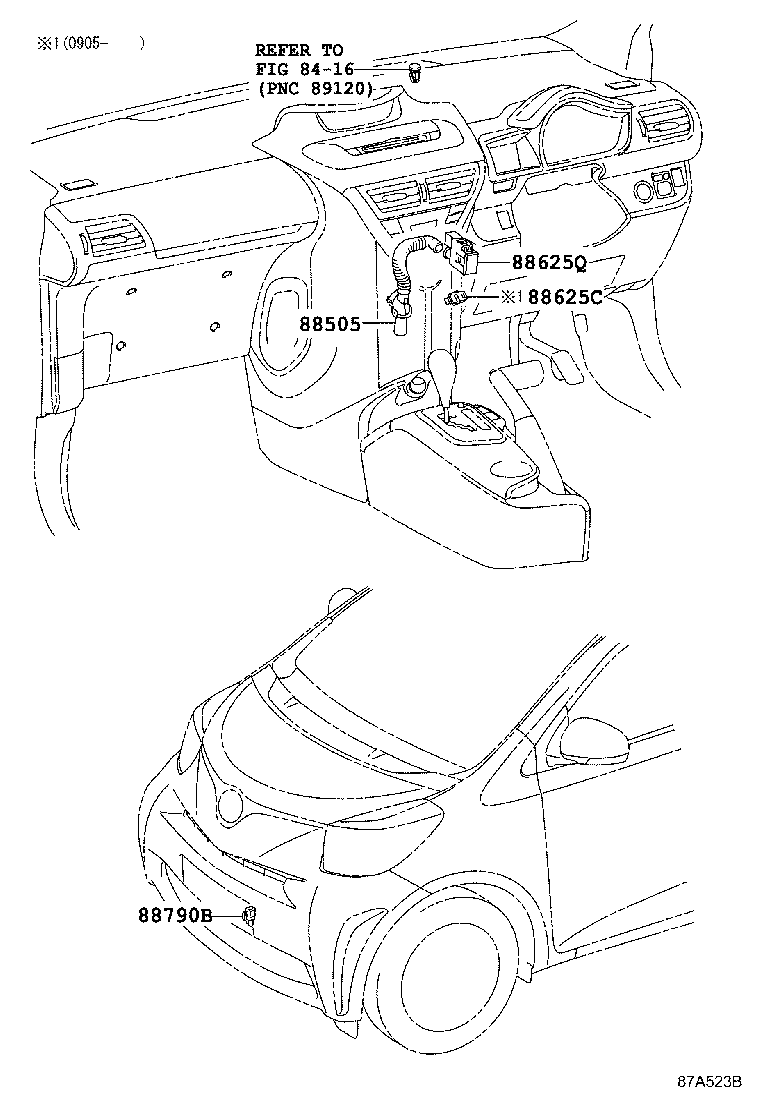 ※1(0905-    )

REFER TO
FIG 84-16
(PNC 89120)

88625Q

※1 88625C

88505

88790B

87A523B