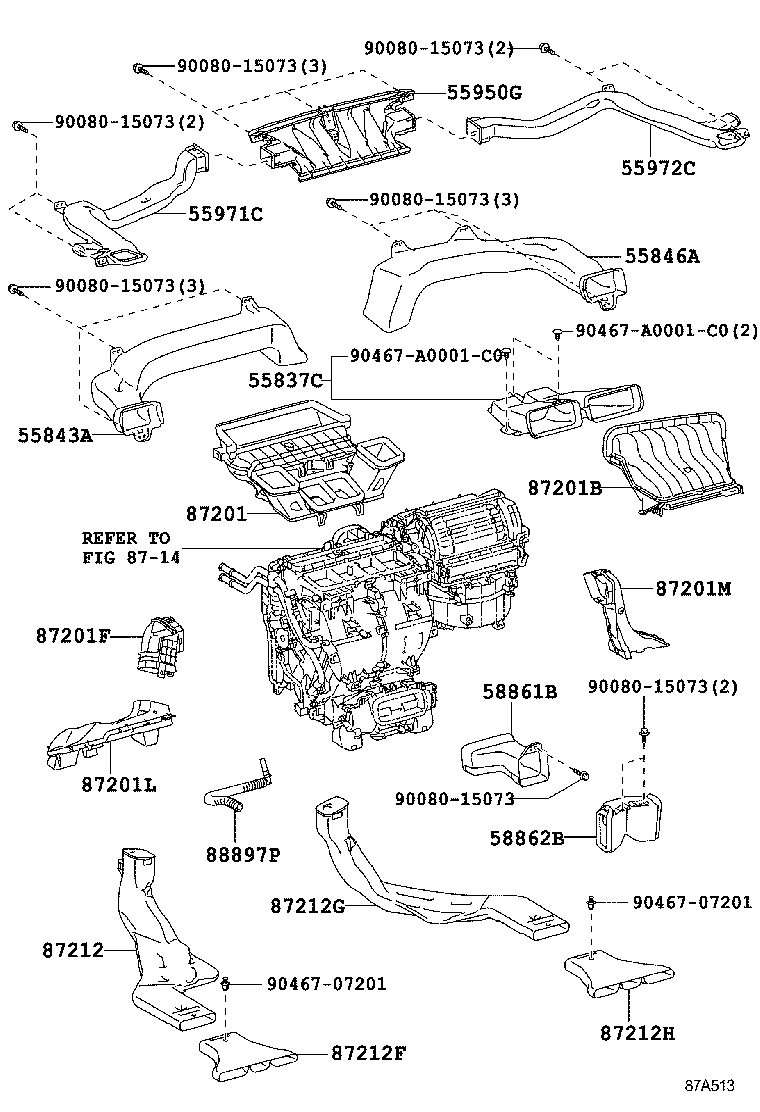 90080-15073(2)
90080-15073(3)
55950G
90080-15073(2)
55972C
55971C
90080-15073(3)
55846A
90080-15073(3)
90467-A0001-C0(2)
90467-A0001-C0
55837C
55843A
87201B
87201
REFER TO
FIG 87-14
87201M
87201F
58861B
90080-15073(2)
87201L
90080-15073
58862B
88897P
87212G
90467-07201
87212
90467-07201
87212H
87212F
87A513