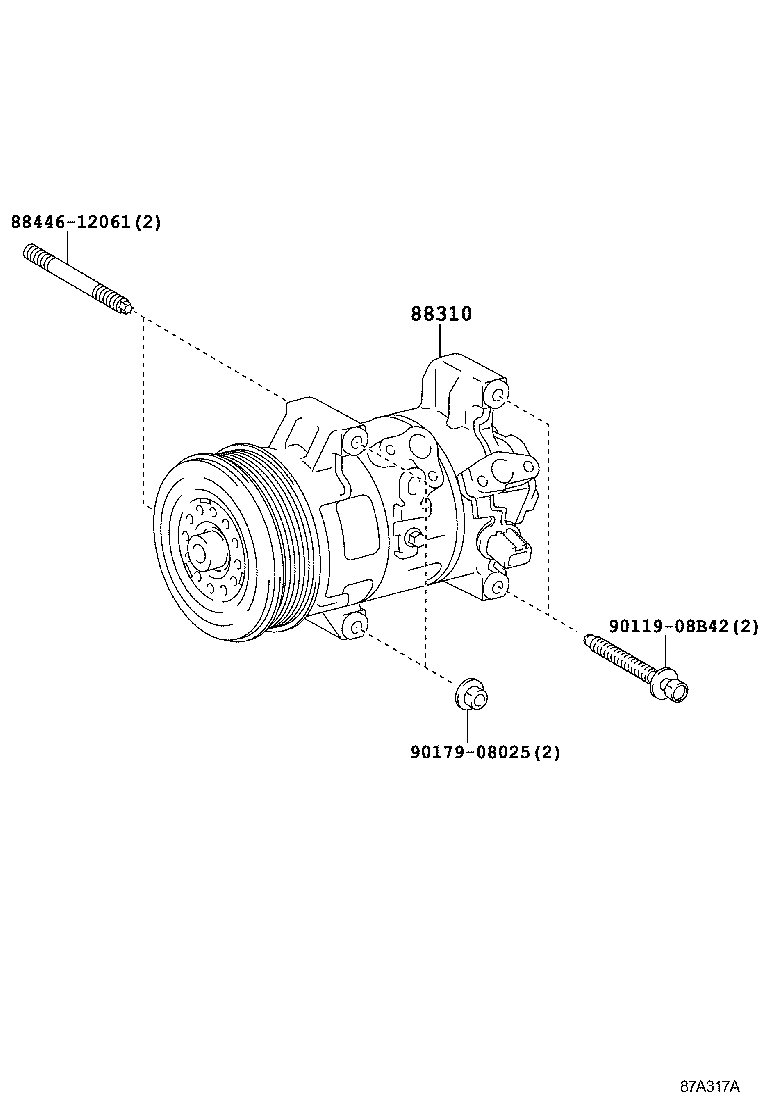 88446-12061(2)

88310

90119-08B42(2)

90179-08025(2)

87A317A