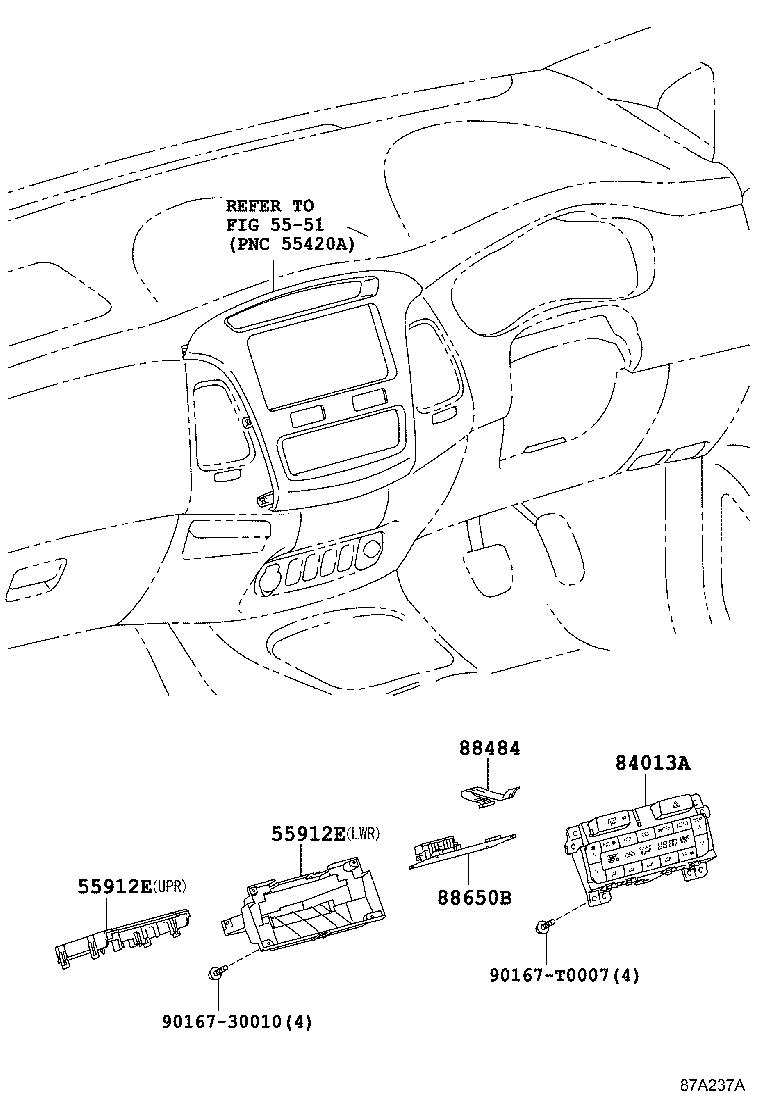 REFER TO
FIG 55-51
(PNC 55420A)

88484

84013A

55912E(LWR)

55912E(UPR)

88650B

90167-T0007(4)

90167-30010(4)

87A237A