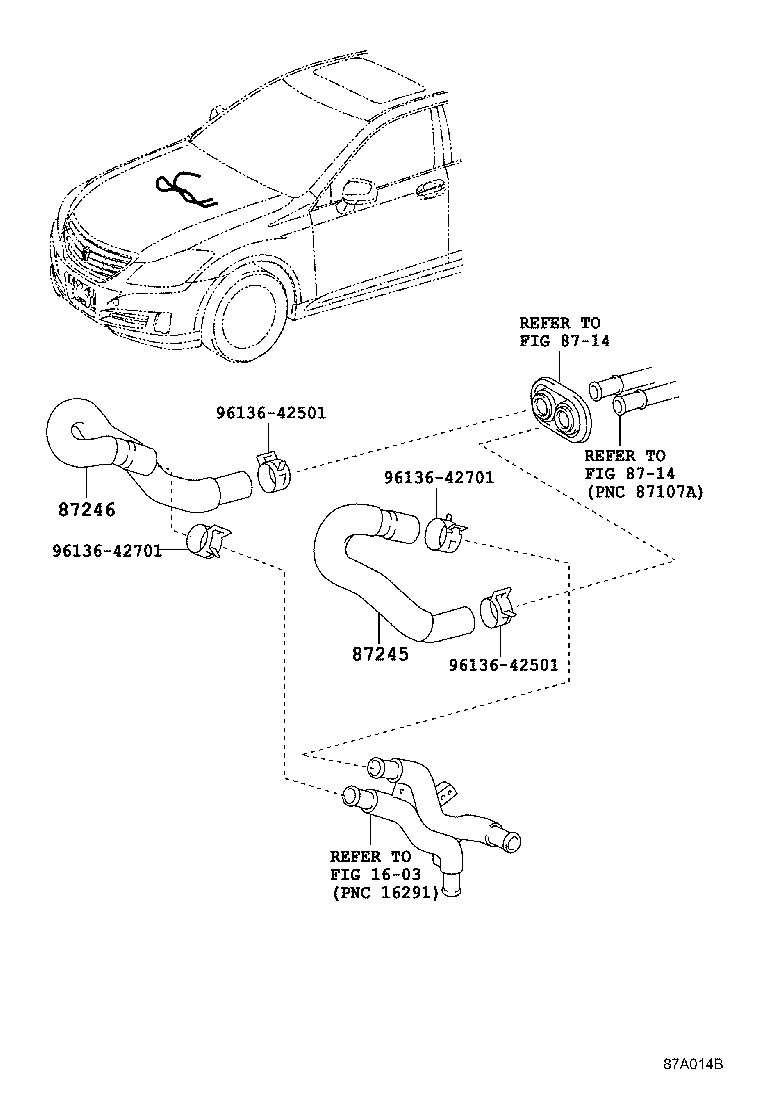 REFER TO
FIG 87-14

96136-42501

REFER TO
FIG 87-14
(PNC 87107A)

87246

96136-42701

96136-42701

87245

96136-42501

REFER TO
FIG 16-03
(PNC 16291)

87A014B