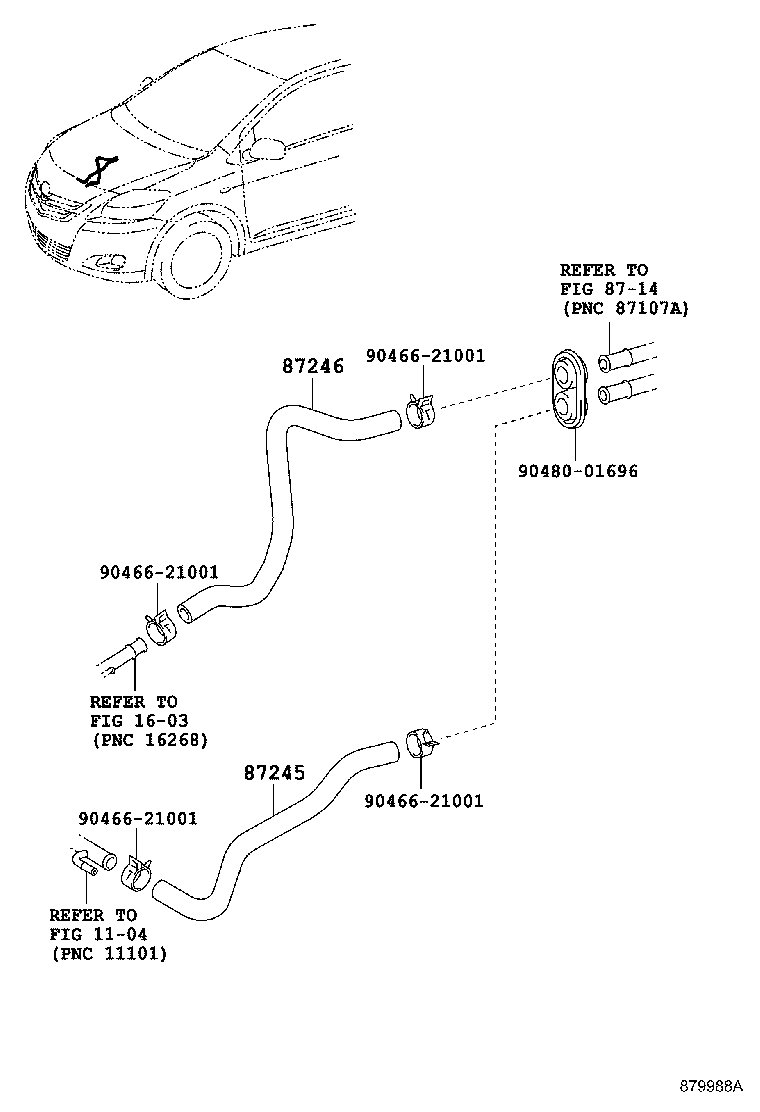 REFER TO
FIG 87-14
(PNC 87107A)

87246

90466-21001

90480-01696

90466-21001

REFER TO
FIG 16-03
(PNC 16268)

87245

90466-21001

90466-21001

REFER TO
FIG 11-04
(PNC 11101)

879988A