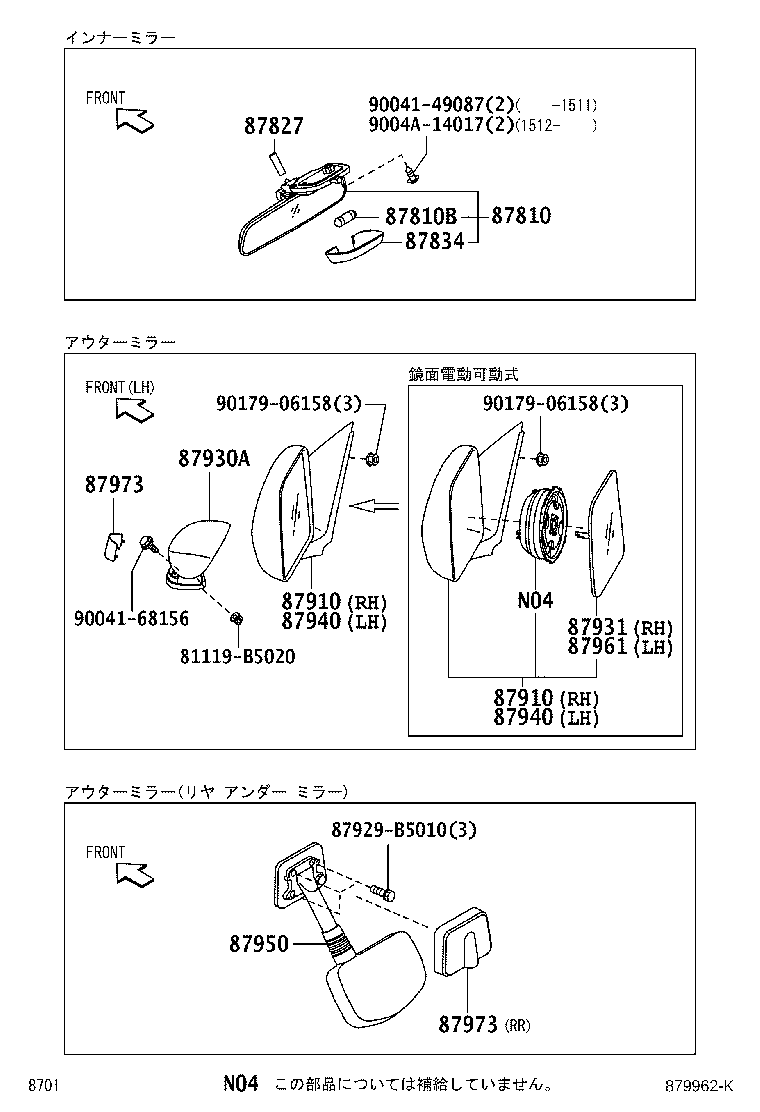 インナーミラー

FRONT

87827

90041-49087(2)(　　-1511)
9004A-14017(2)(1512-　　)

87810B

87810

87834

アウターミラー

FRONT(LH)

90179-06158(3)

87930A

87973

90041-68156

81119-B5020

87910(RH)
87940(LH)

鏡面電動可動式

90179-06158(3)

N04

87931(RH)
87961(LH)

87910(RH)
87940(LH)

アウターミラー(リヤ アンダー ミラー)

FRONT

87929-B5010(3)

87950

87973(RR)

8701

N04 この部品については補給していません。

879962-K