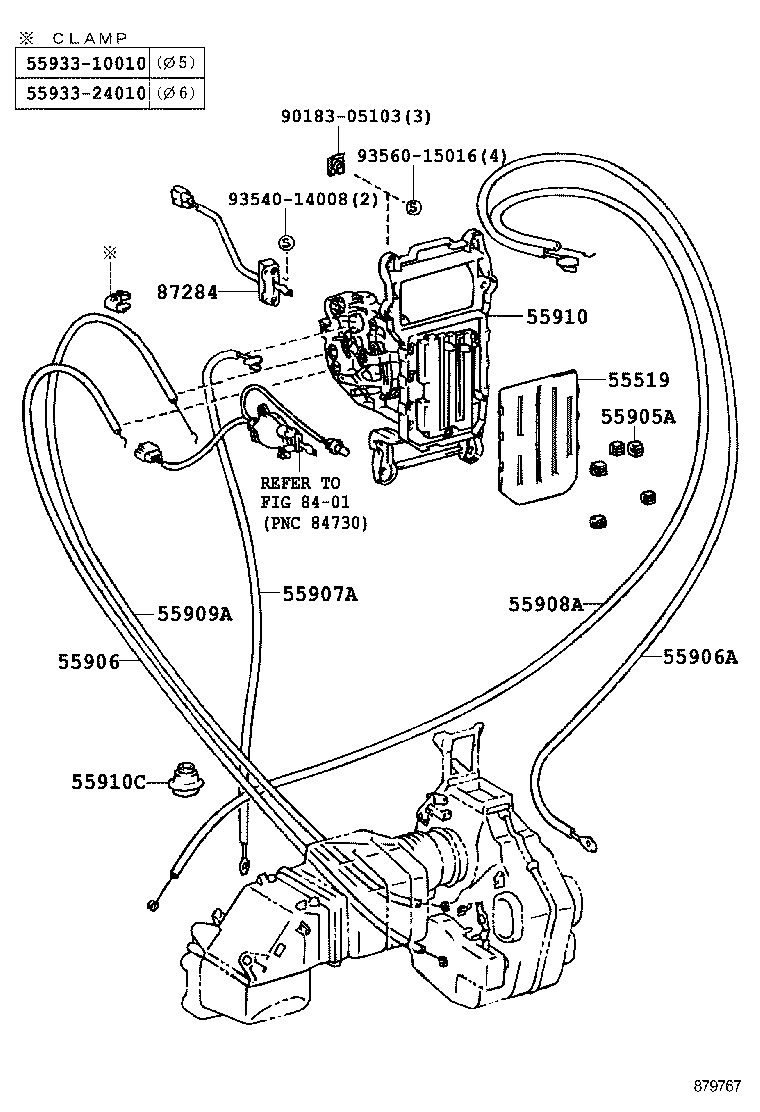 ※ CLAMP

| 55933-10010 | (ø5) |
|---|---|
| 55933-24010 | (ø6) |

90183-05103(3)
93560-15016(4)
93540-14008(2)
※
87284
55910
55519
55905A
REFER TO FIG 84-01 (PNC 84730)
55907A
55909A
55908A
55906
55906A
55910C
879767