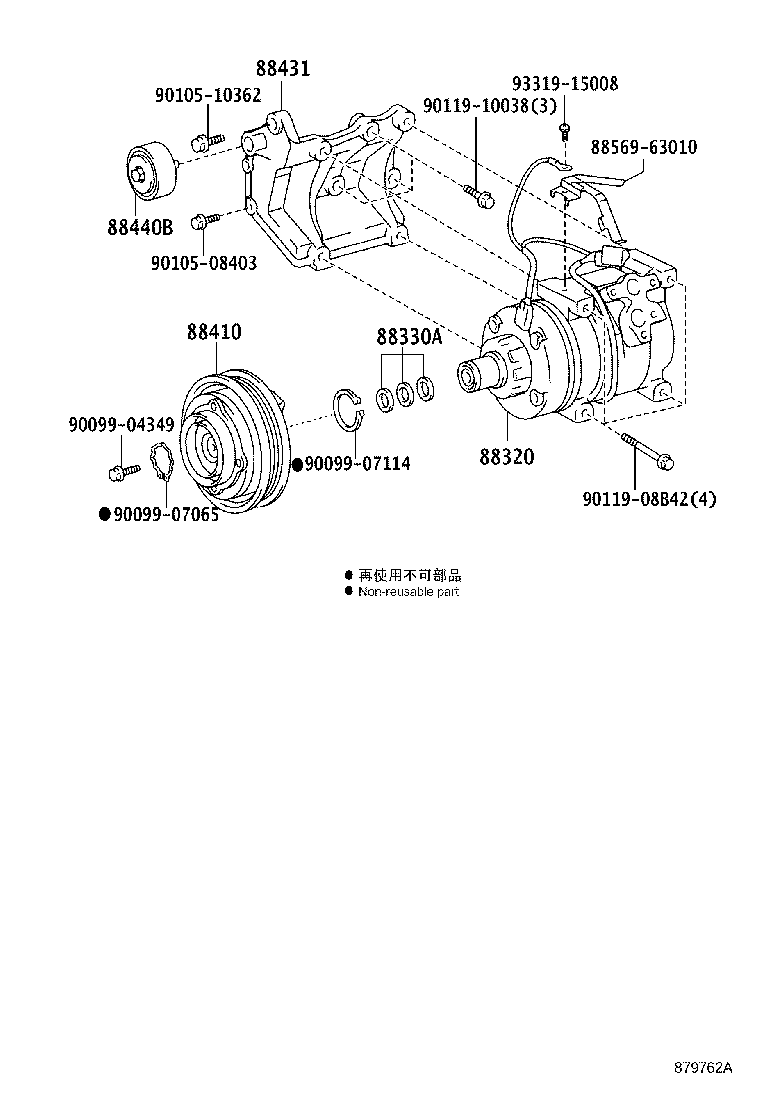 88431
90105-10362
93319-15008
90119-10038(3)
88569-63010
88440B
90105-08403
88410
88330A
90099-04349
●90099-07114
88320
●90099-07065
90119-08B42(4)

● 再使用不可部品
● Non-reusable part

879762A