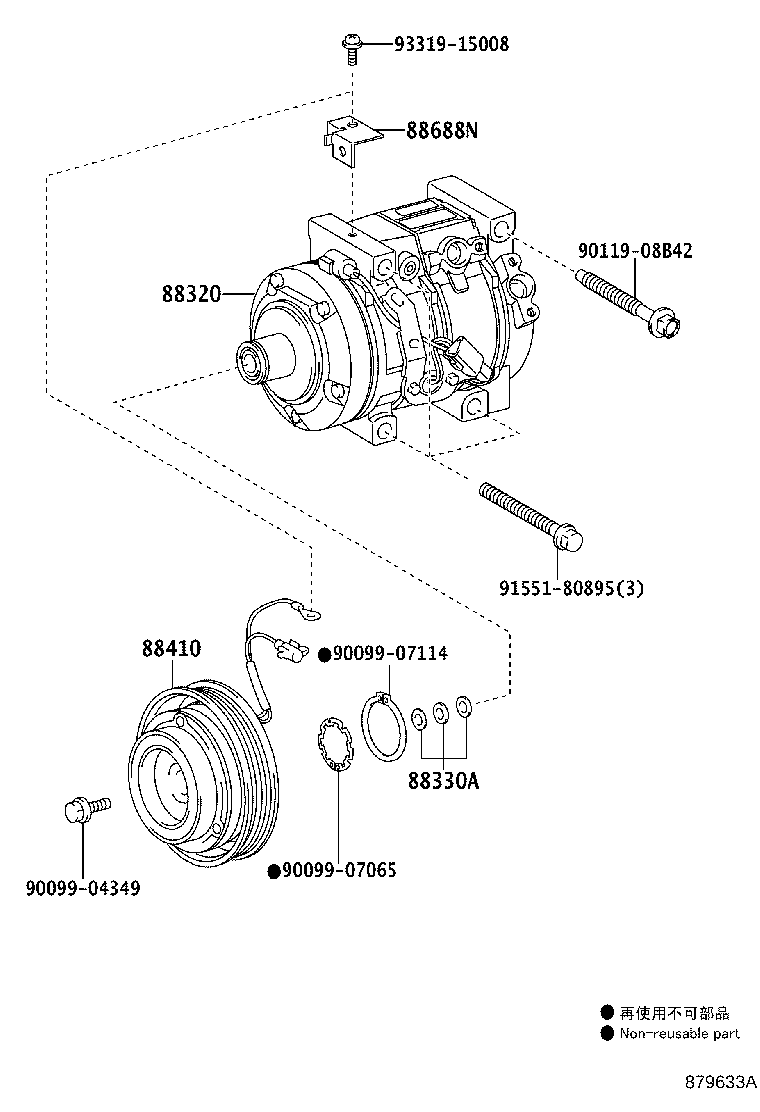 93319-15008

88688N

90119-08B42

88320

91551-80895(3)

88410

●90099-07114

88330A

90099-04349

●90099-07065

● 再使用不可部品
● Non-reusable part

879633A