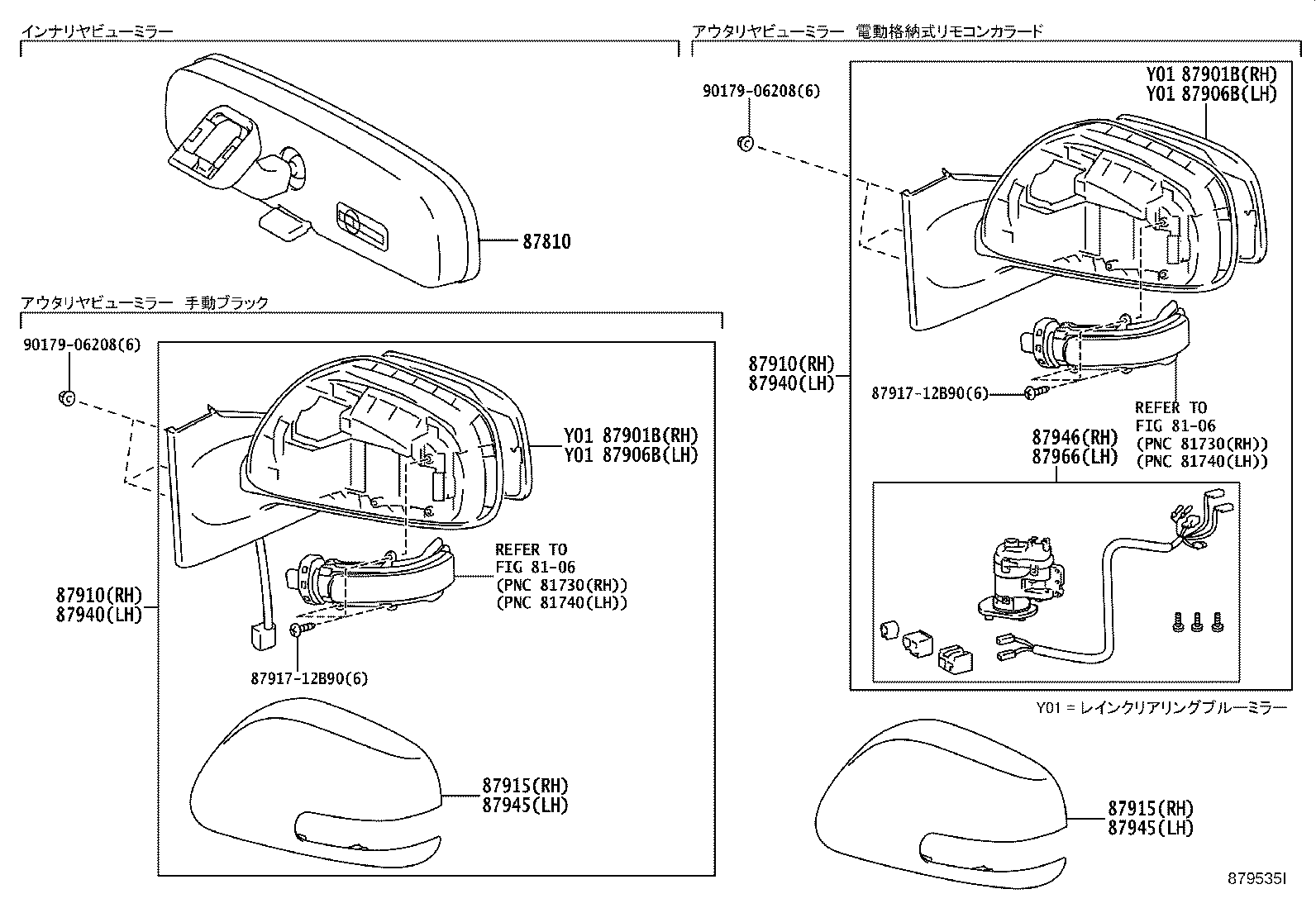 インナリヤビューミラー

87810

アウタリヤビューミラー　手動ブラック

90179-06208(6)

Y01 87901B(RH)
Y01 87906B(LH)

REFER TO
FIG 81-06
(PNC 81730(RH))
(PNC 81740(LH))

87910(RH)
87940(LH)

87917-12B90(6)

87915(RH)
87945(LH)

アウタリヤビューミラー　電動格納式リモコンカラード

90179-06208(6)

Y01 87901B(RH)
Y01 87906B(LH)

87910(RH)
87940(LH)

87917-12B90(6)

REFER TO
FIG 81-06
(PNC 81730(RH))
(PNC 81740(LH))

87946(RH)
87966(LH)

Y01 = レインクリアリングブルーミラー

87915(RH)
87945(LH)

879535I