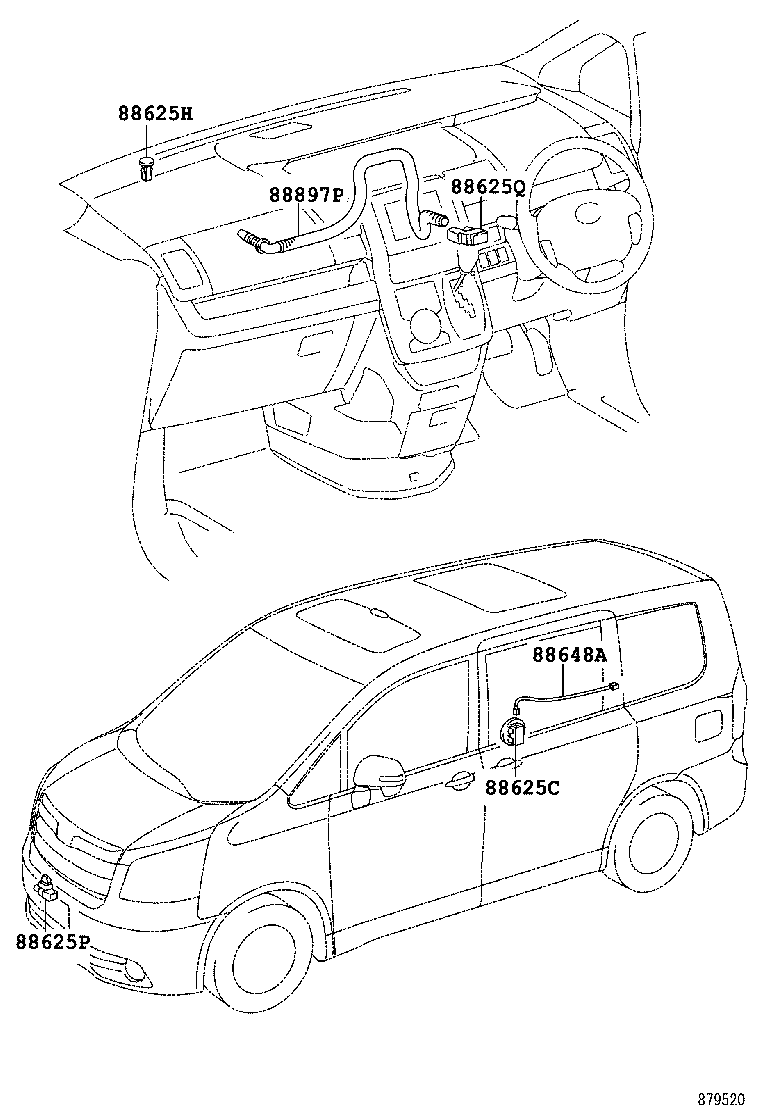 88625H
88897P
88625Q
88648A
88625C
88625P
879520