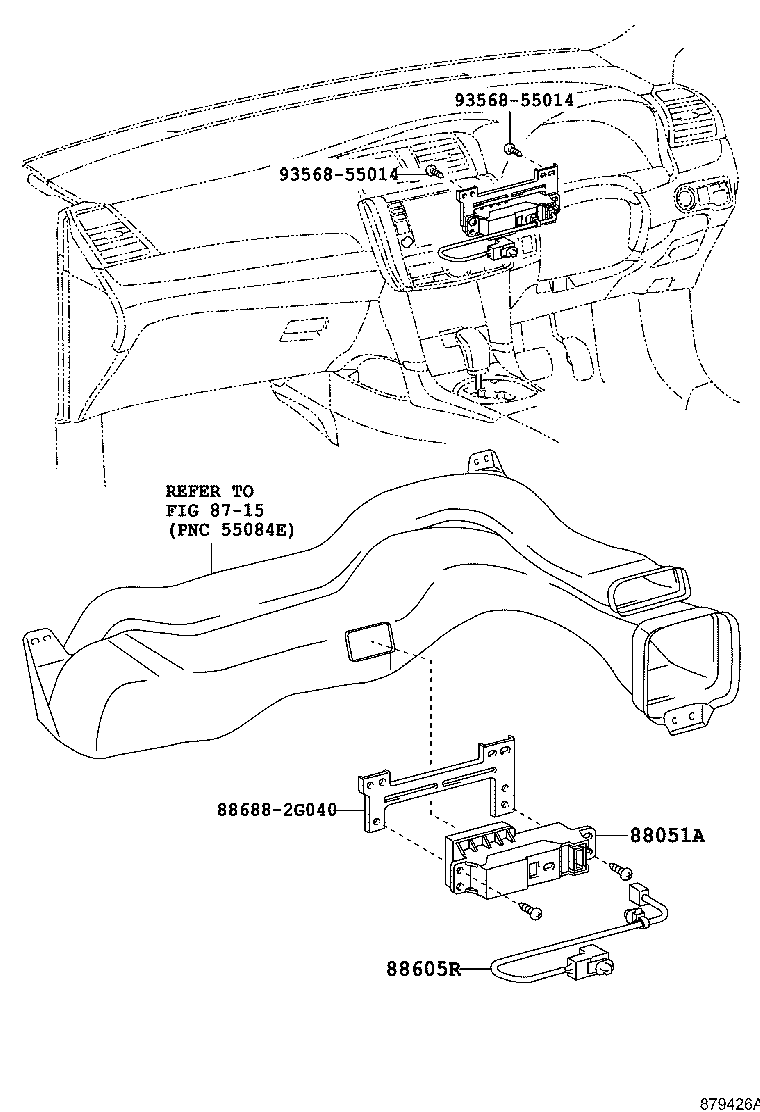 93568-55014

93568-55014

REFER TO
FIG 87-15
(PNC 55084E)

88688-2G040

88051A

88605R

879426A