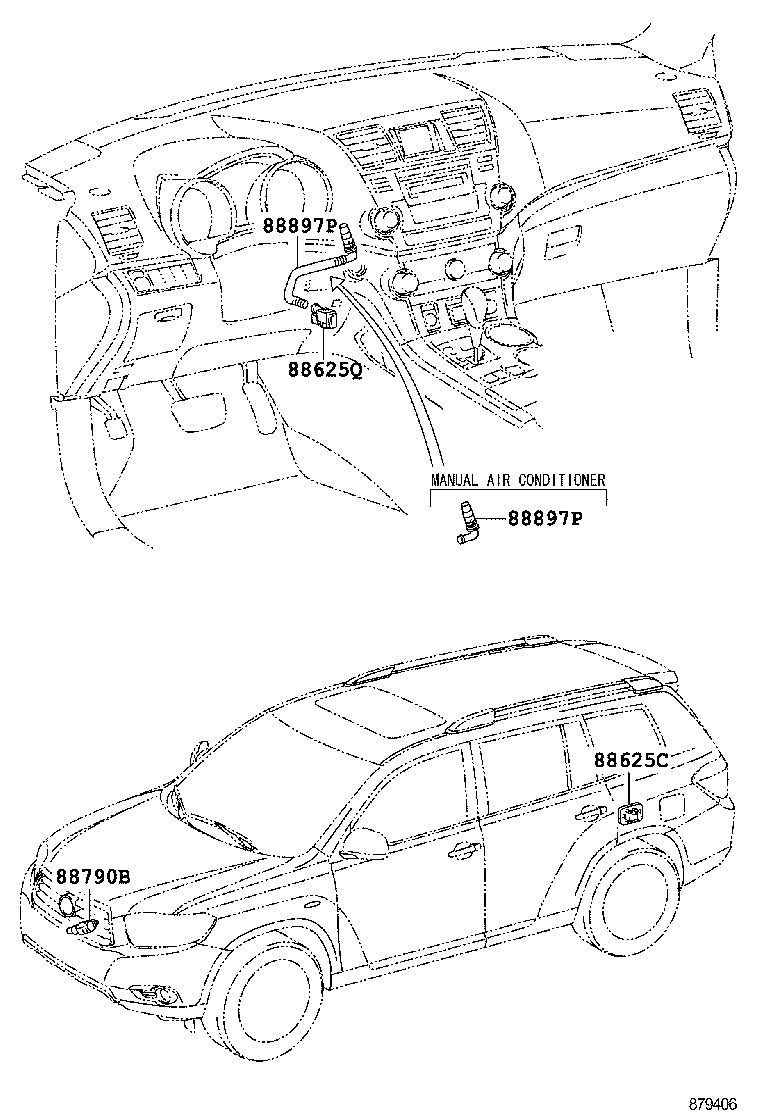 88897P

88625Q

MANUAL AIR CONDITIONER

88897P

88625C

88790B

879406