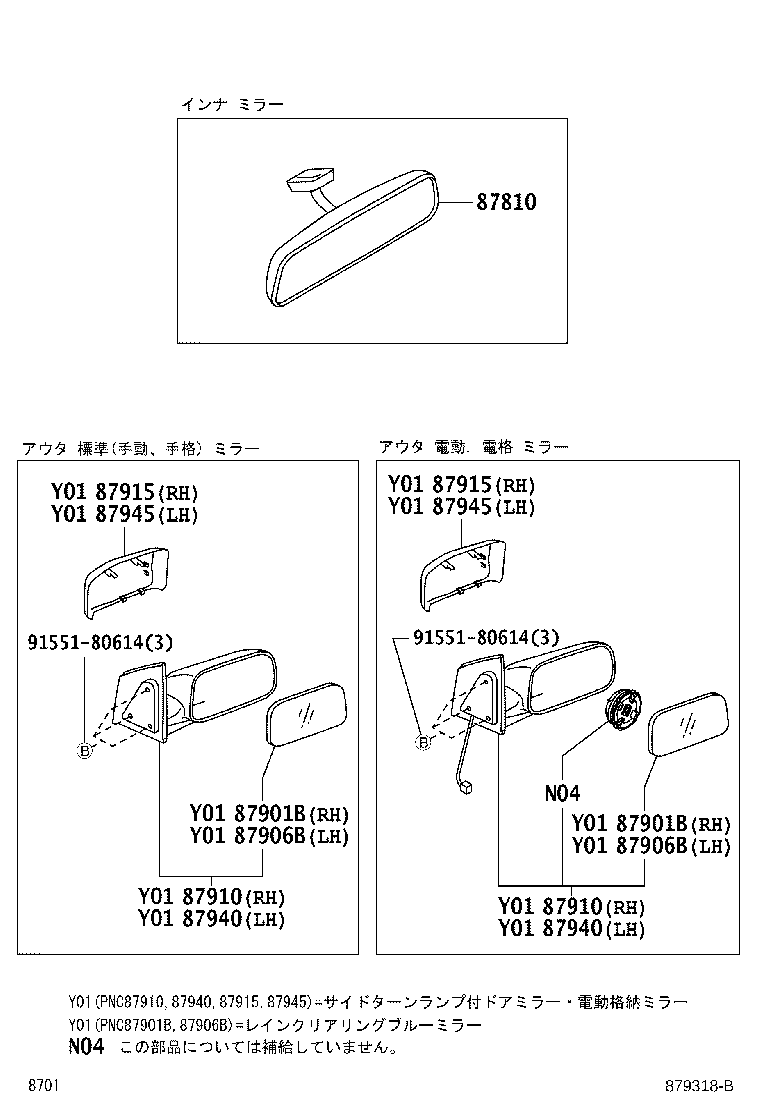 インナ ミラー

87810

アウタ 標準(手動、手格) ミラー

Y01 87915(RH)
Y01 87945(LH)

91551-80614(3)

B

Y01 87901B(RH)
Y01 87906B(LH)

Y01 87910(RH)
Y01 87940(LH)

アウタ 電動. 電格 ミラー

Y01 87915(RH)
Y01 87945(LH)

91551-80614(3)

B

N04

Y01 87901B(RH)
Y01 87906B(LH)

Y01 87910(RH)
Y01 87940(LH)

Y01(PNC87910, 87940, 87915, 87945)=サイドターンランプ付ドアミラー・電動格納ミラー
Y01(PNC87901B, 87906B)=レインクリアリングブルーミラー
N04 この部品については補給していません。

8701

879318-B