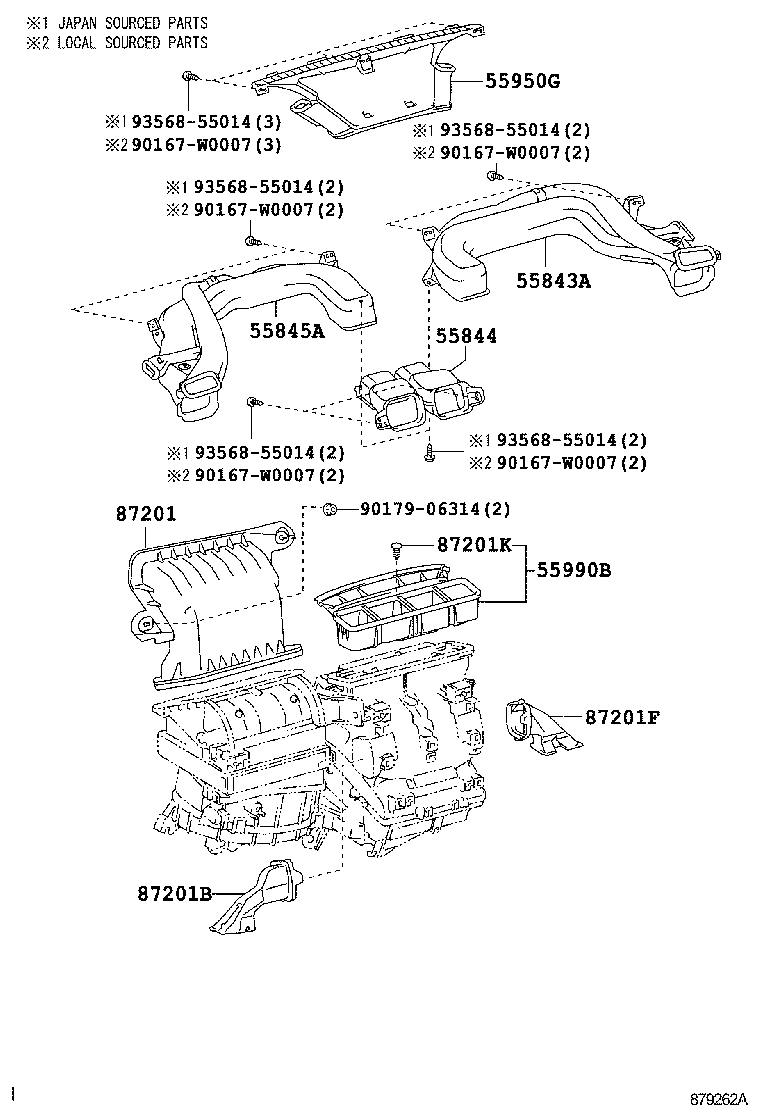 ※1 JAPAN SOURCED PARTS
※2 LOCAL SOURCED PARTS

55950G

※1 93568-55014(3)
※2 90167-W0007(3)

※1 93568-55014(2)
※2 90167-W0007(2)

※1 93568-55014(2)
※2 90167-W0007(2)

55843A

55845A

55844

※1 93568-55014(2)
※2 90167-W0007(2)

※1 93568-55014(2)
※2 90167-W0007(2)

87201

90179-06314(2)

87201K

55990B

87201F

87201B

879262A