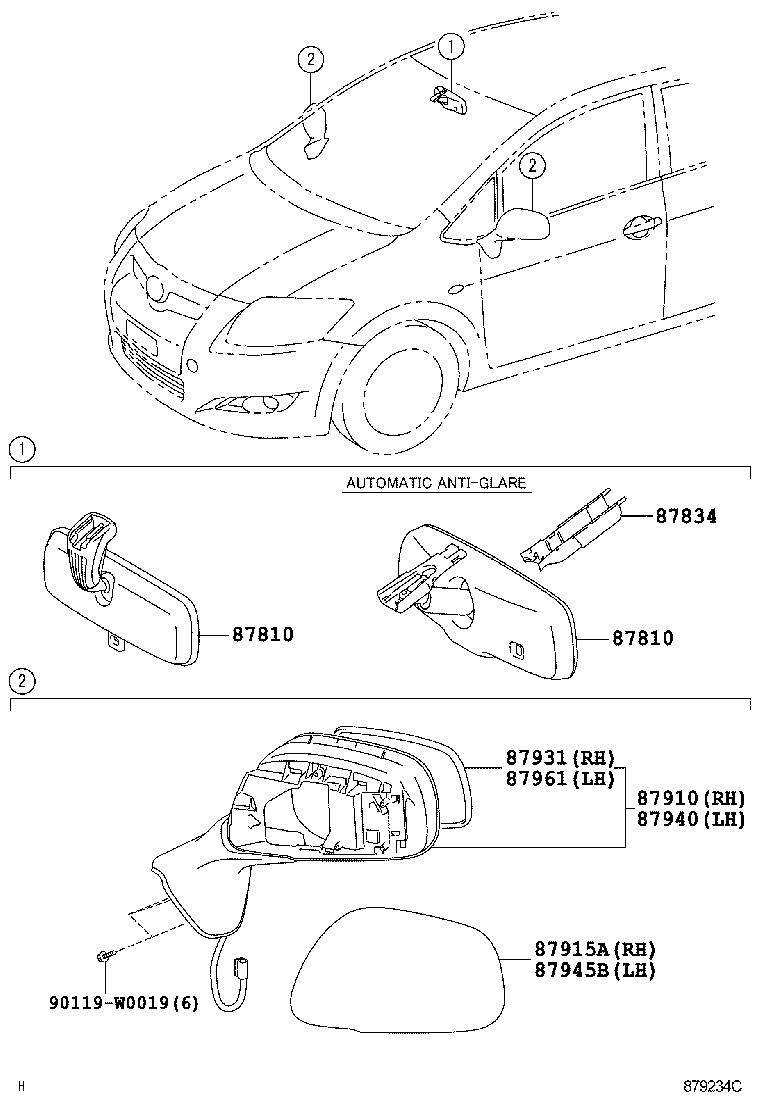 2
1
2
1
AUTOMATIC ANTI-GLARE
87834
87810
87810
2
87931(RH)
87961(LH)
87910(RH)
87940(LH)
87915A(RH)
87945B(LH)
90119-W0019(6)
H
879234C