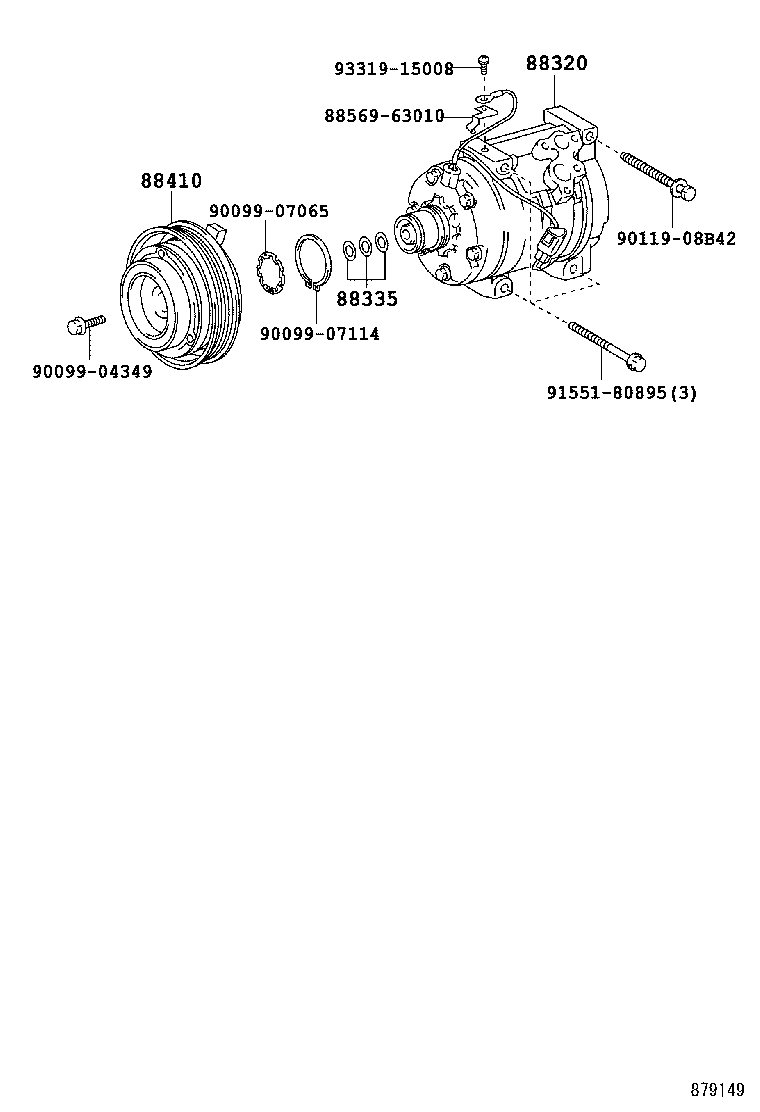 93319-15008
88320
88569-63010
88410
90099-07065
90119-08B42
88335
90099-07114
90099-04349
91551-80895(3)
879149