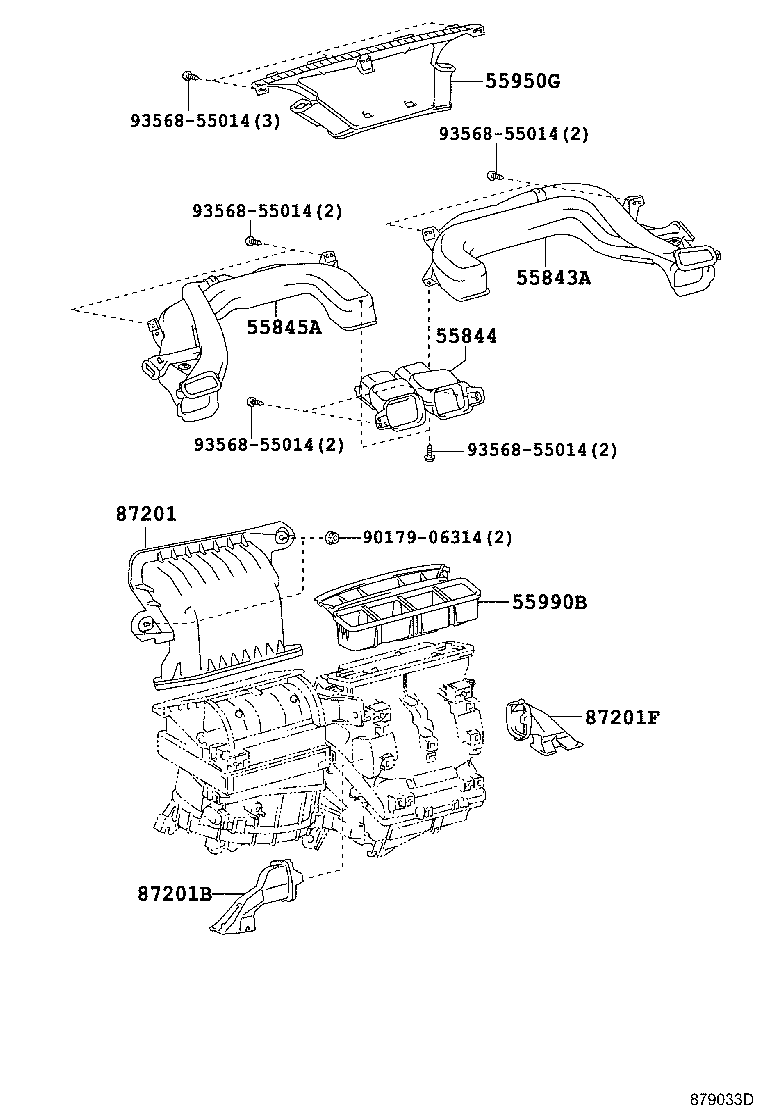 55950G
93568-55014(3)
93568-55014(2)
93568-55014(2)
55843A
55845A
55844
93568-55014(2)
93568-55014(2)
87201
90179-06314(2)
55990B
87201F
87201B
879033D