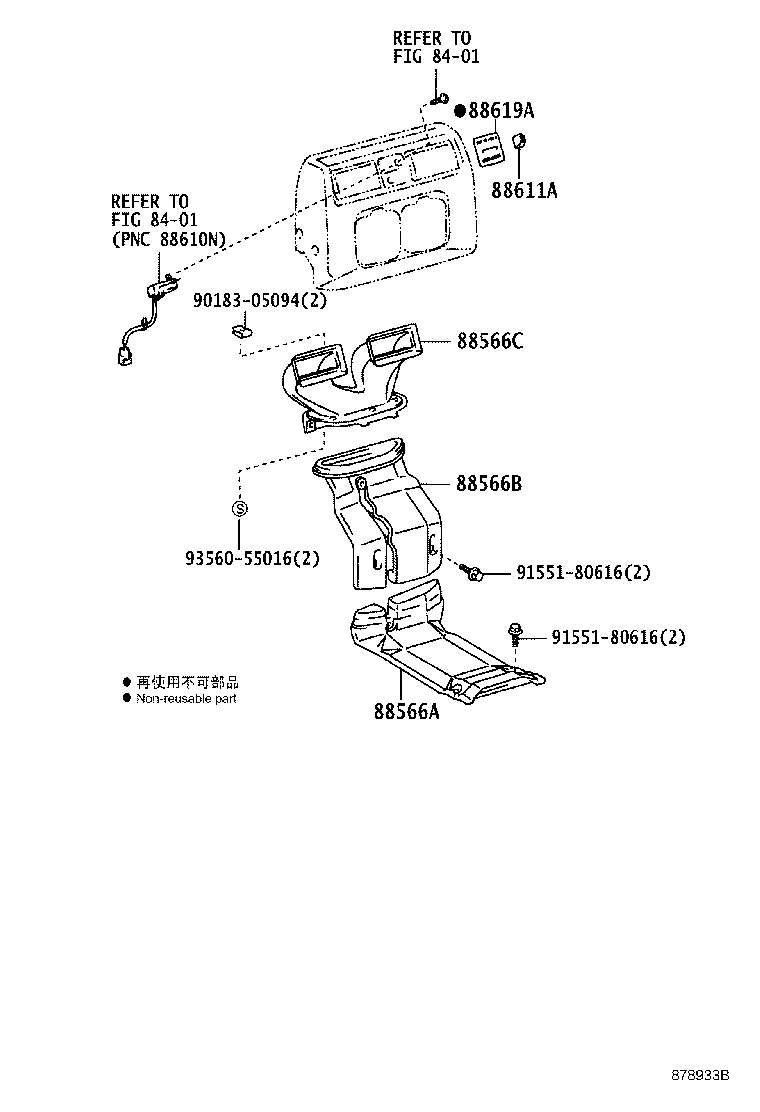 REFER TO
FIG 84-01

●88619A

88611A

REFER TO
FIG 84-01
(PNC 88610N)

90183-05094(2)

88566C

88566B

S

93560-55016(2)

91551-80616(2)

91551-80616(2)

● 再使用不可部品
● Non-reusable part

88566A

878933B