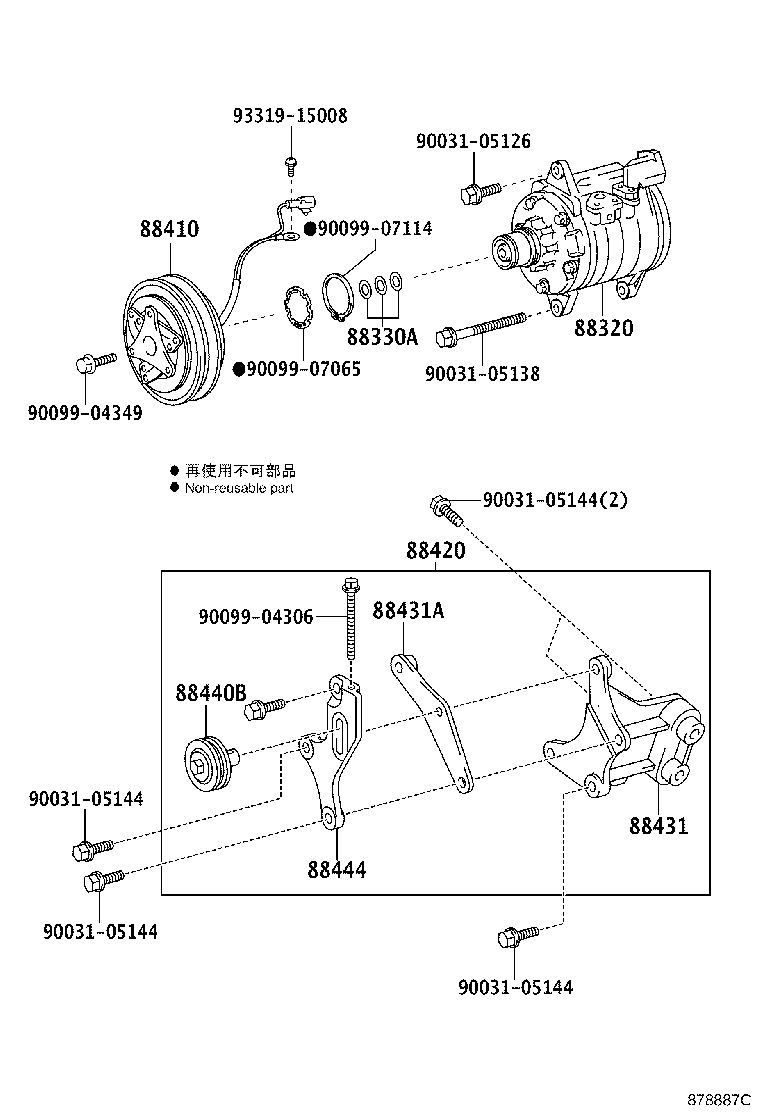 93319-15008

90031-05126

88410

●90099-07114

88330A

88320

●90099-07065

90031-05138

90099-04349

● 再使用不可部品
● Non-reusable part

90031-05144(2)

88420

90099-04306

88431A

88440B

90031-05144

88431

88444

90031-05144

90031-05144

878887C