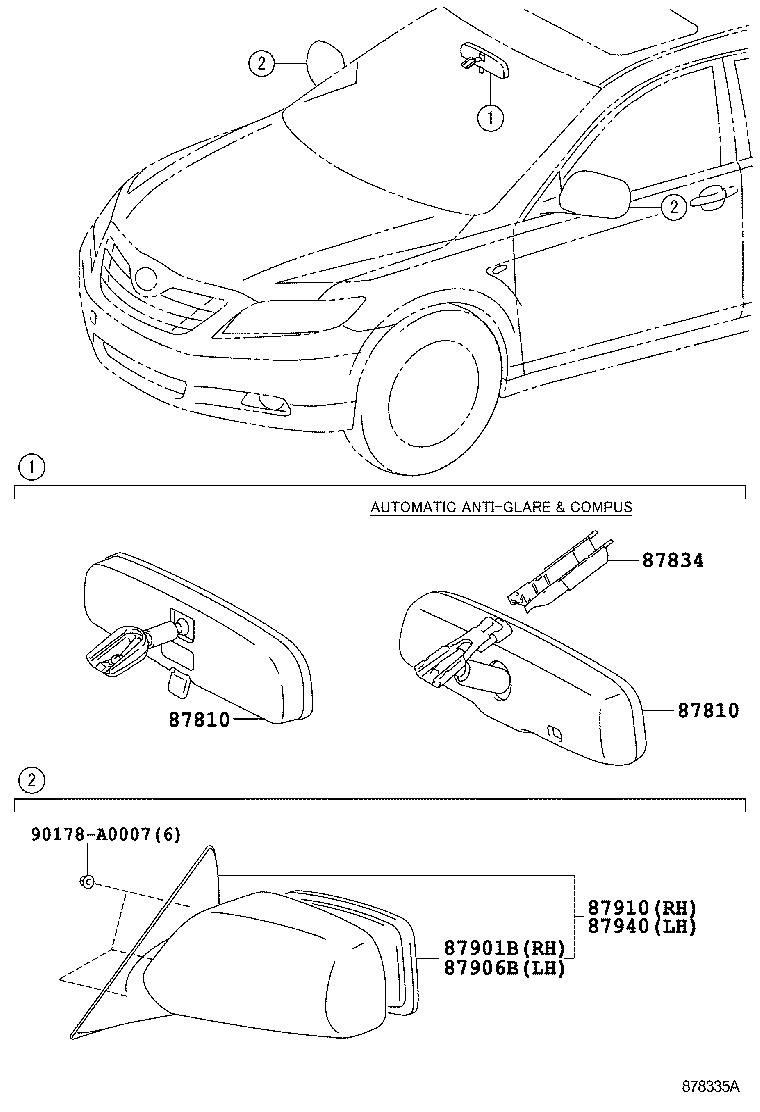 2

1

2

1

AUTOMATIC ANTI-GLARE & COMPUS

87834

87810

87810

2

90178-A0007(6)

87910(RH)
87940(LH)

87901B(RH)
87906B(LH)

878335A