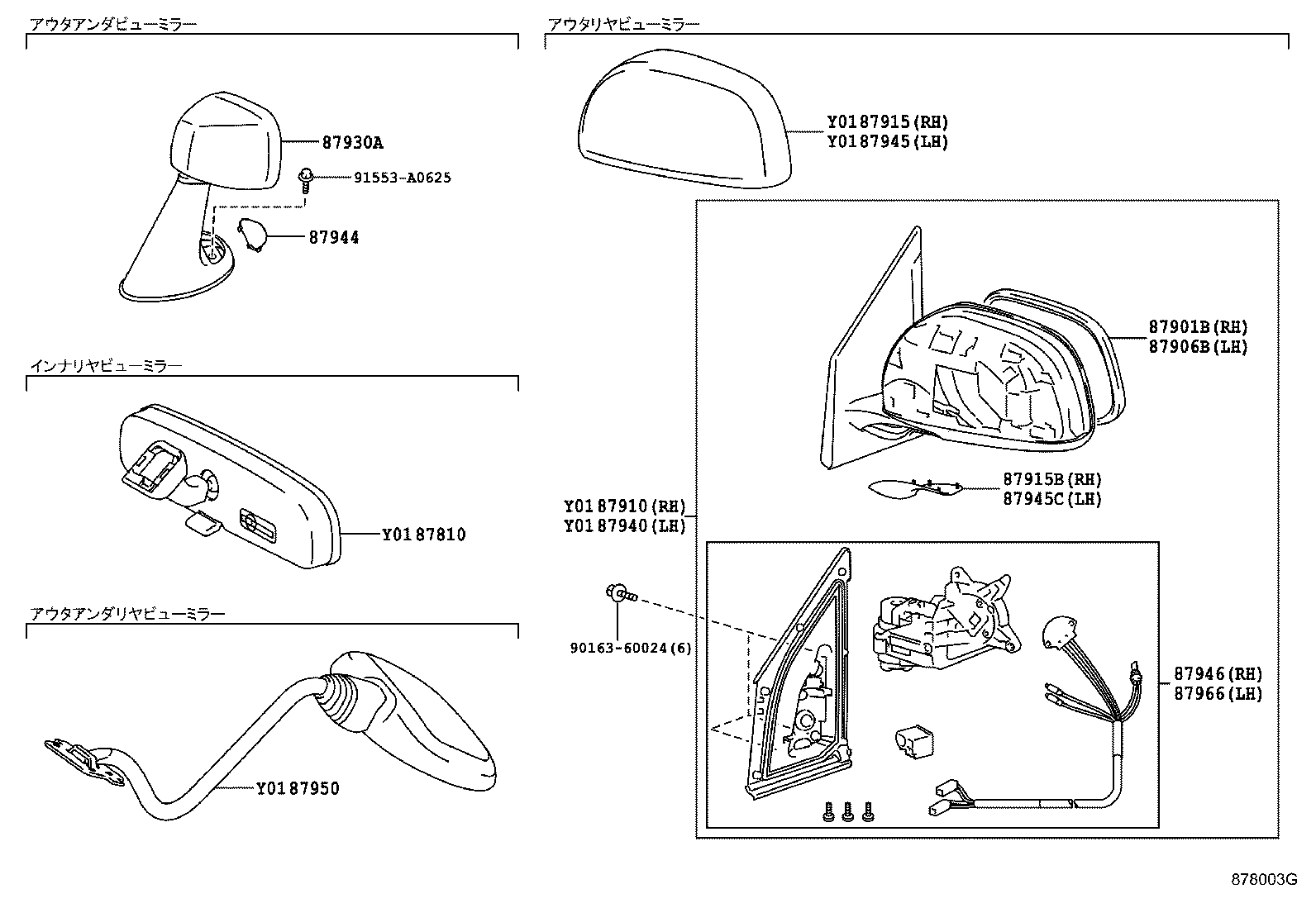 アウタアンダビューミラー

87930A

91553-A0625

87944

インナリヤビューミラー

Y0187810

アウタアンダリヤビューミラー

Y0187950

アウタリヤビューミラー

Y0187915(RH)
Y0187945(LH)

87901B(RH)
87906B(LH)

87915B(RH)
87945C(LH)

Y0187910(RH)
Y0187940(LH)

90163-60024(6)

87946(RH)
87966(LH)

878003G