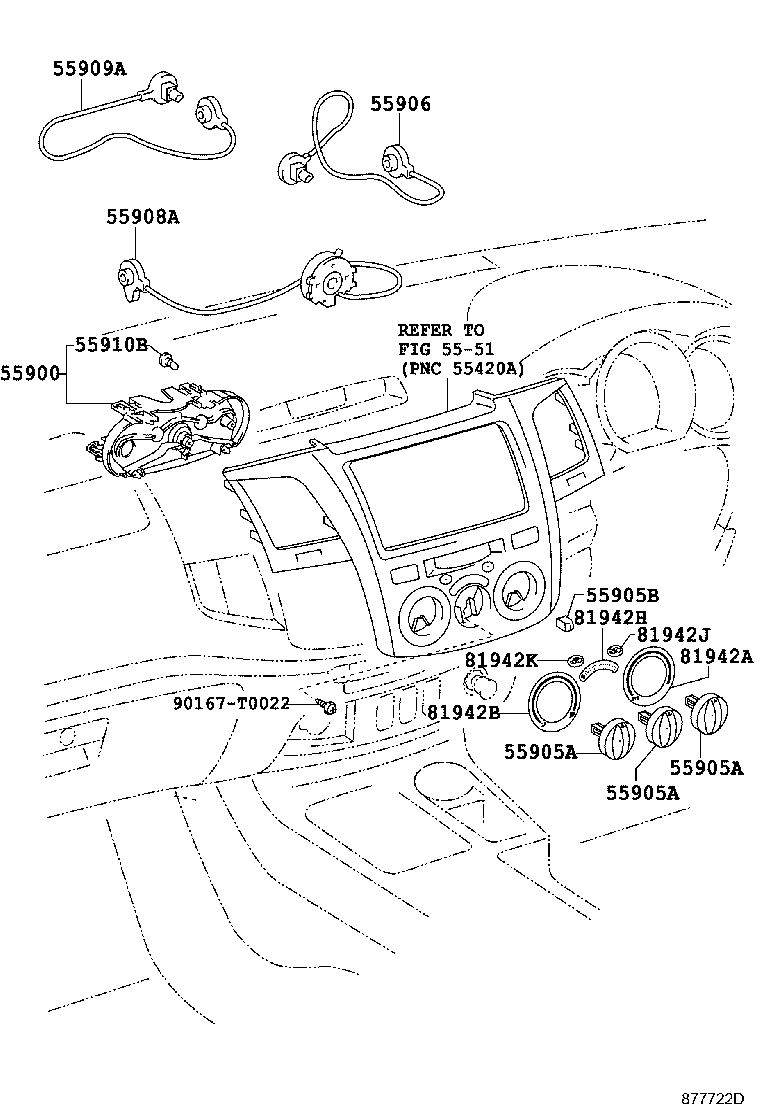 55909A

55906

55908A

55910B

55900

REFER TO
FIG 55-51
(PNC 55420A)

55905B

81942H

81942J

81942K

81942A

90167-T0022

81942B

55905A

55905A

55905A

877722D