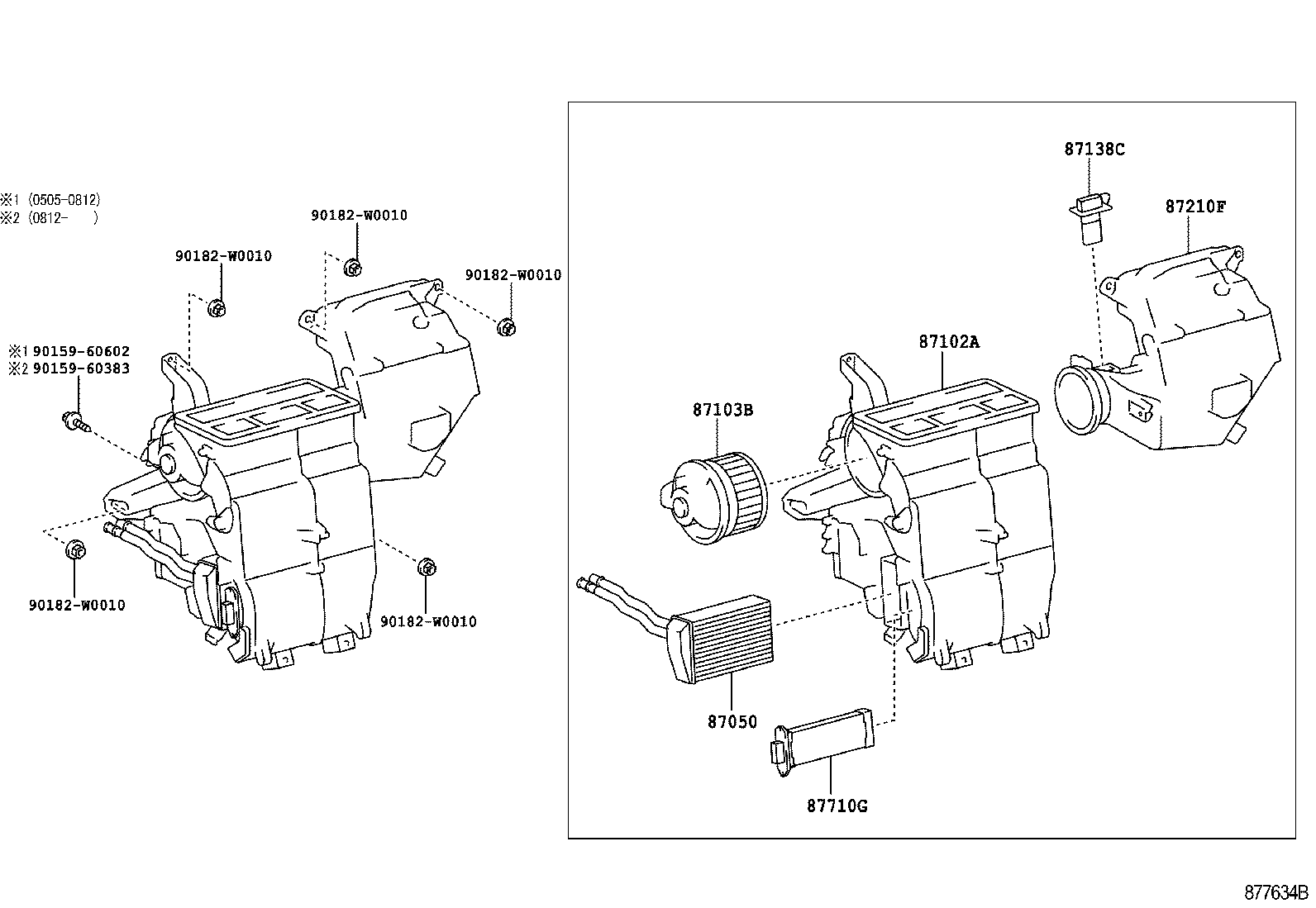 ※1 (0505-0812)
※2 (0812- )

90182-W0010
90182-W0010
90182-W0010
※1 90159-60602
※2 90159-60383
90182-W0010
90182-W0010

87138C
87210F
87102A
87103B
87050
87710G

877634B