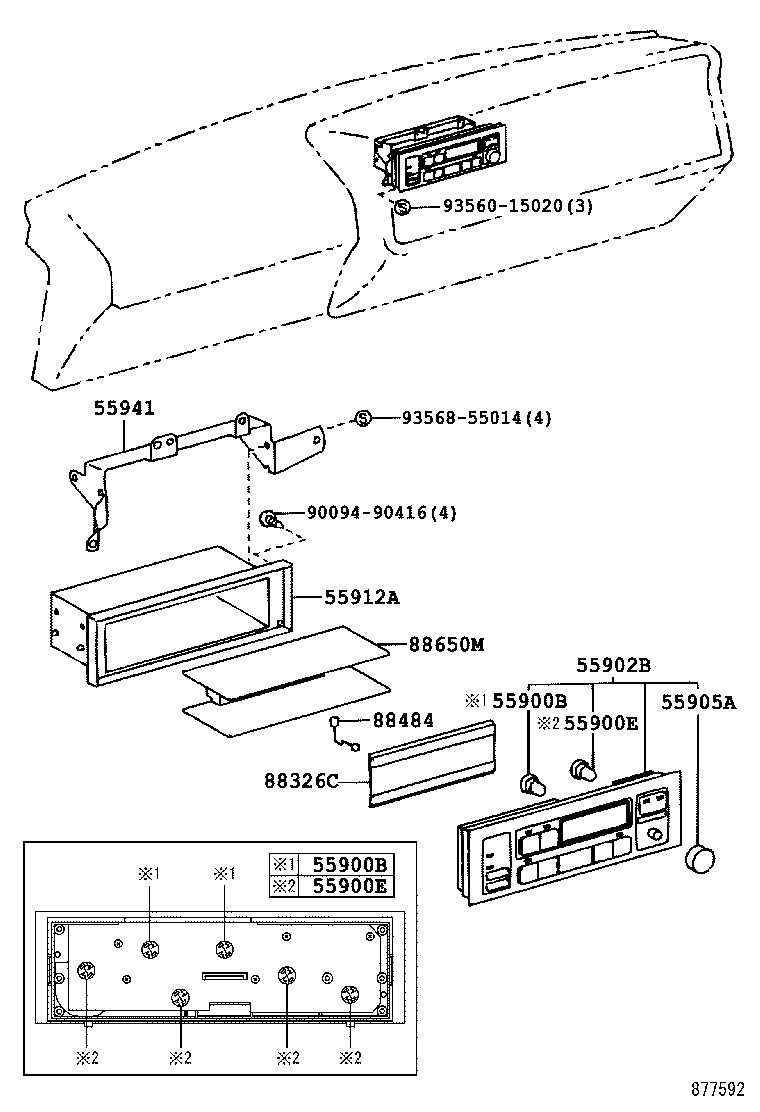 93560-15020(3)

55941

93568-55014(4)

90094-90416(4)

55912A

88650M

55902B

※1 55900B

※2 55900E

55905A

88484

88326C

| ※1 | 55900B |
|---|---|
| ※2 | 55900E |

※1 ※1

※2 ※2 ※2 ※2

877592