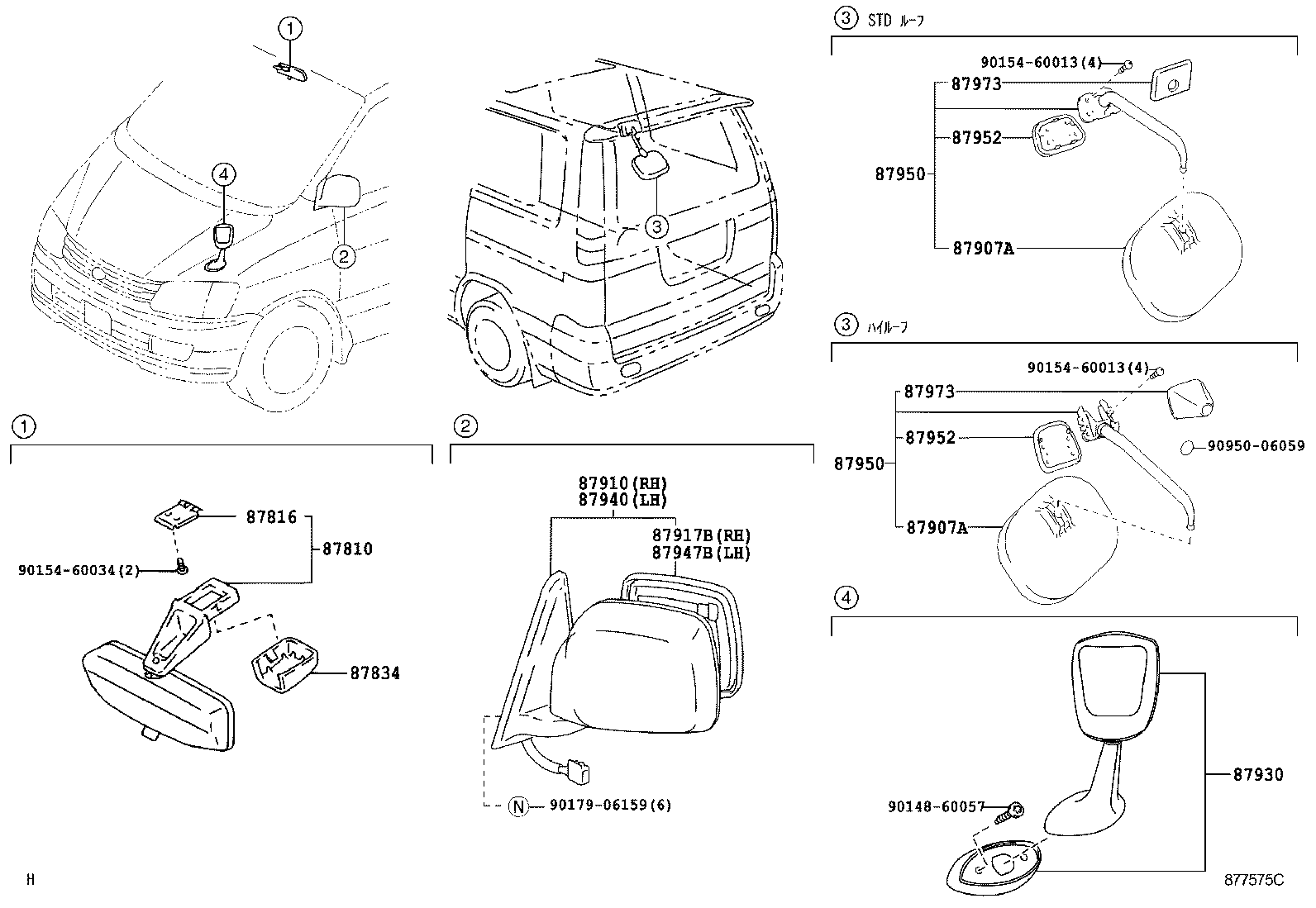 1
4
2
3
1
87816
87810
90154-60034(2)
87834
2
87910(RH)
87940(LH)
87917B(RH)
87947B(LH)
N 90179-06159(6)
3 STD ルーフ
90154-60013(4)
87973
87952
87950
87907A
3 ハイルーフ
90154-60013(4)
87973
87952
90950-06059
87950
87907A
4
87930
90148-60057
H
877575C