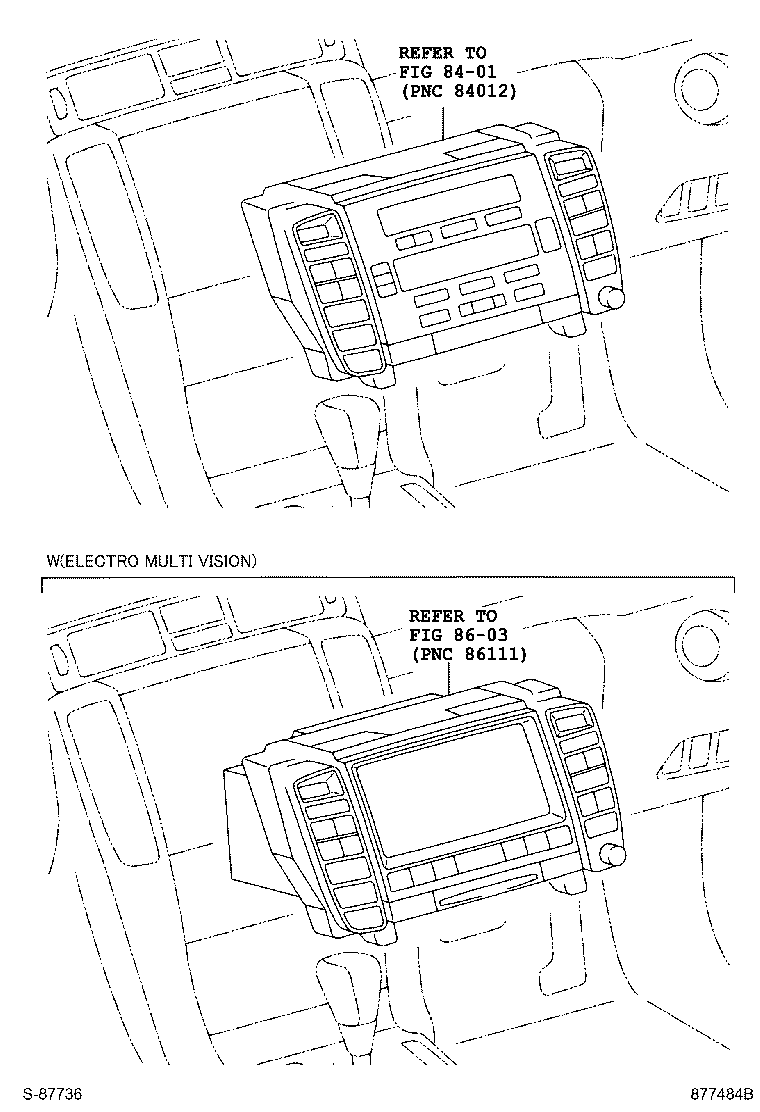 REFER TO
FIG 84-01
(PNC 84012)

W(ELECTRO MULTI VISION)

REFER TO
FIG 86-03
(PNC 86111)

S-87736

877484B