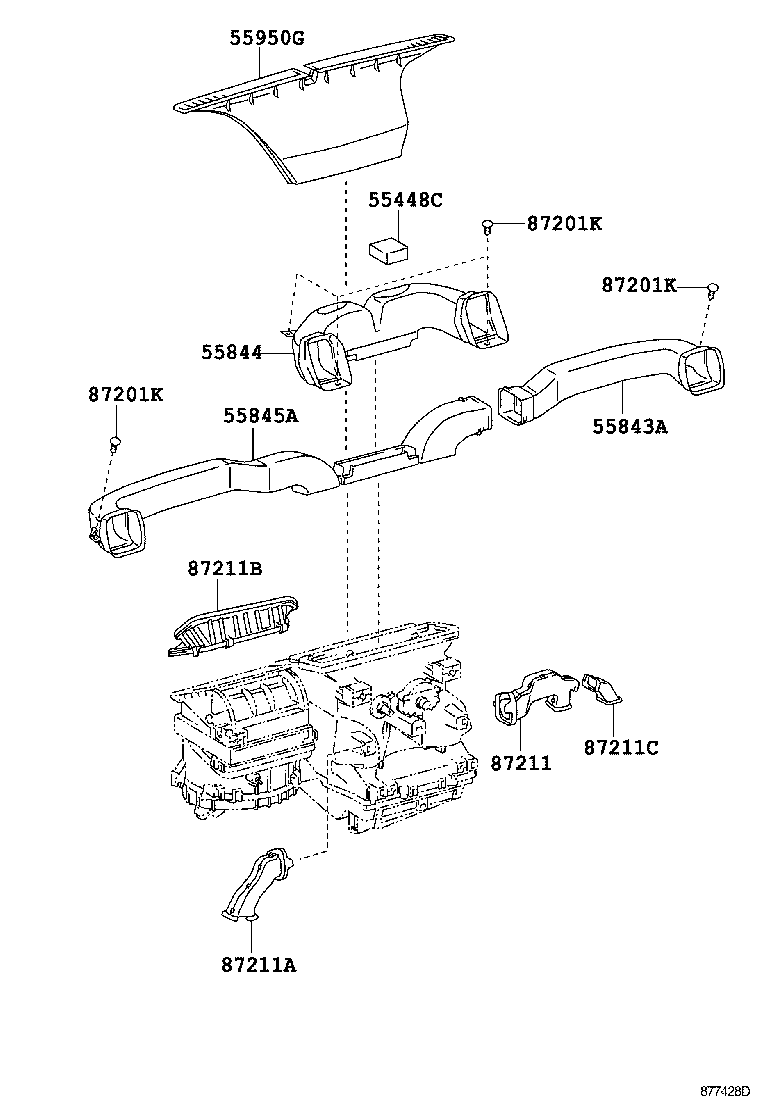 55950G

55448C

87201K

87201K

55844

87201K

55845A

55843A

87211B

87211

87211C

87211A

877428D