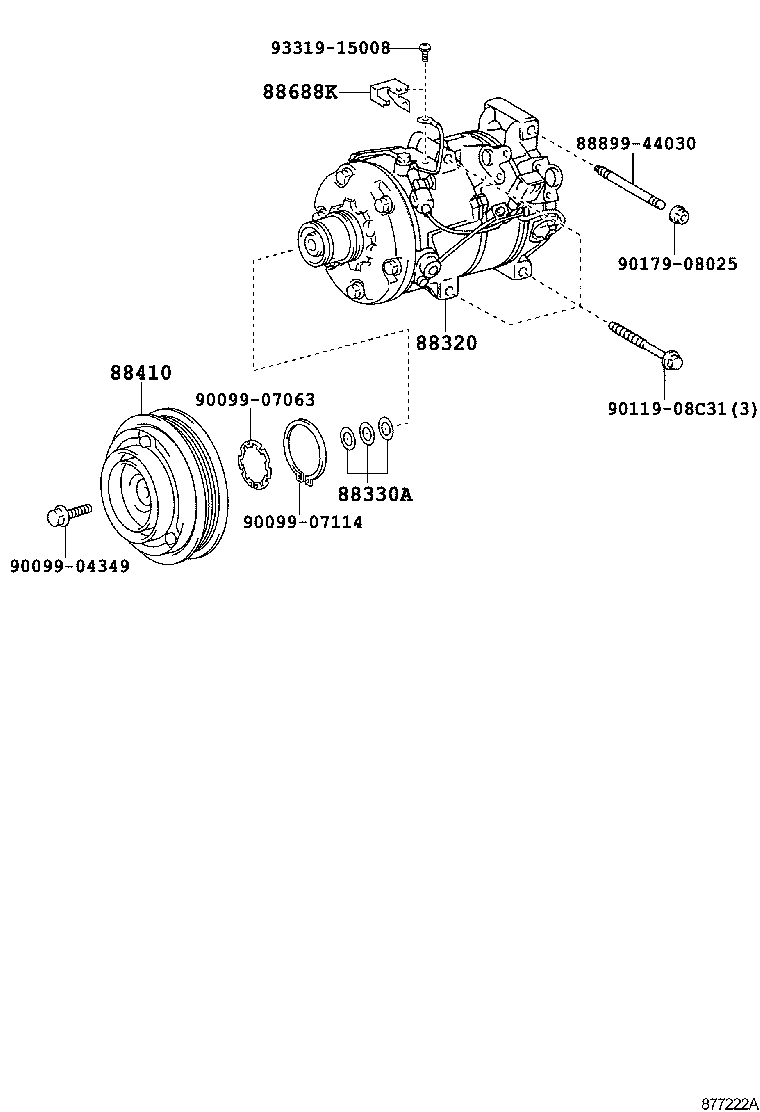 93319-15008

88688K

88899-44030

90179-08025

88320

90119-08C31(3)

88410

90099-07063

88330A

90099-07114

90099-04349

877222A