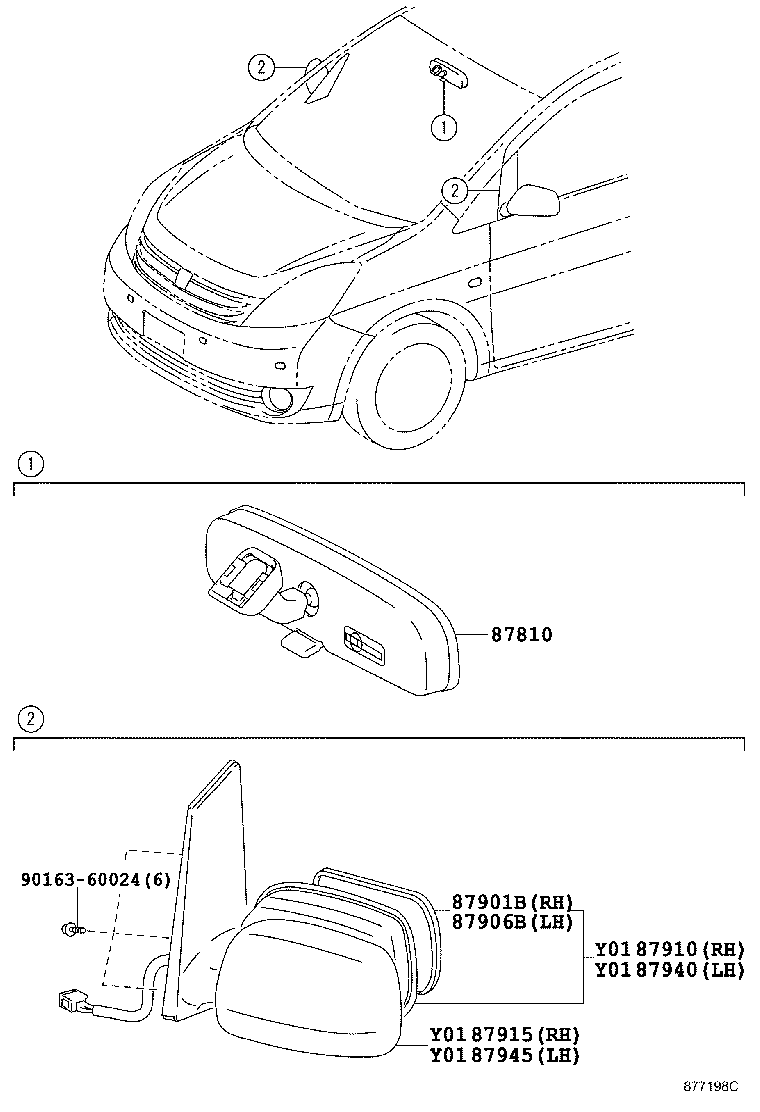 2
1
2

1

87810

2

90163-60024(6)

87901B(RH)
87906B(LH)

Y01 87910(RH)
Y01 87940(LH)

Y01 87915(RH)
Y01 87945(LH)

877198C