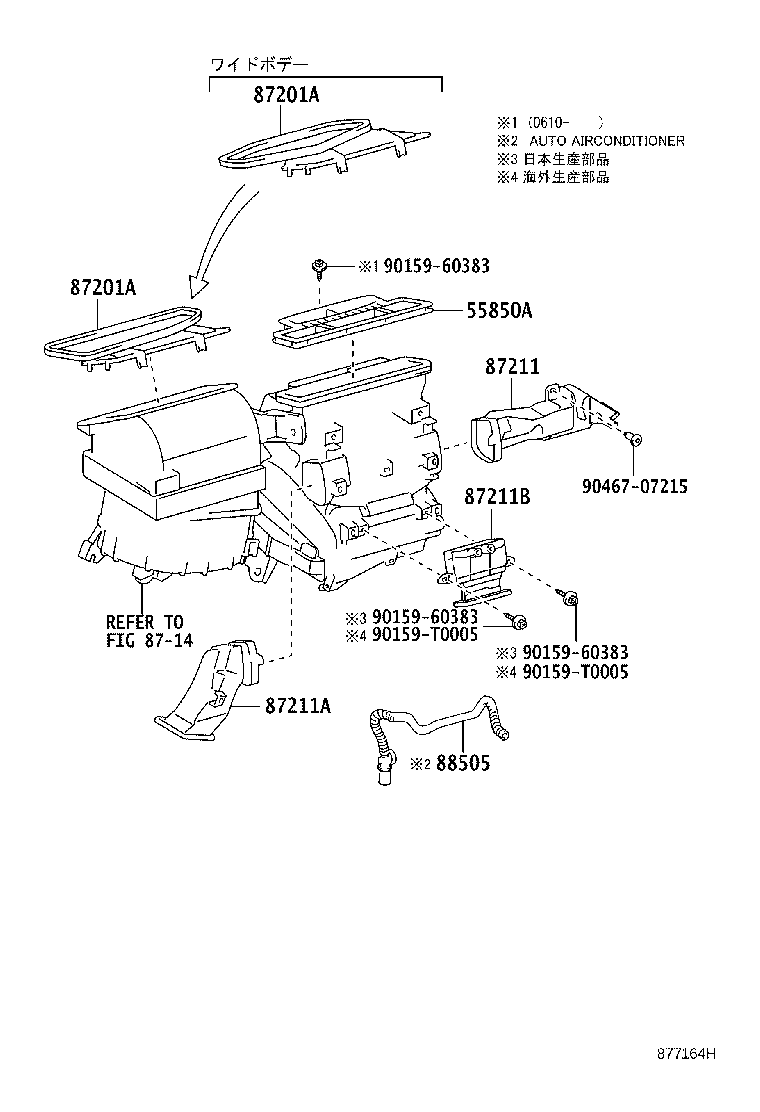 ワイドボデー
87201A

※1 (0610- )
※2 AUTO AIRCONDITIONER
※3 日本生産部品
※4 海外生産部品

※1 90159-60383
87201A
55850A
87211
90467-07215
87211B
REFER TO FIG 87-14
※3 90159-60383
※4 90159-T0005
※3 90159-60383
※4 90159-T0005
87211A
※2 88505

877164H