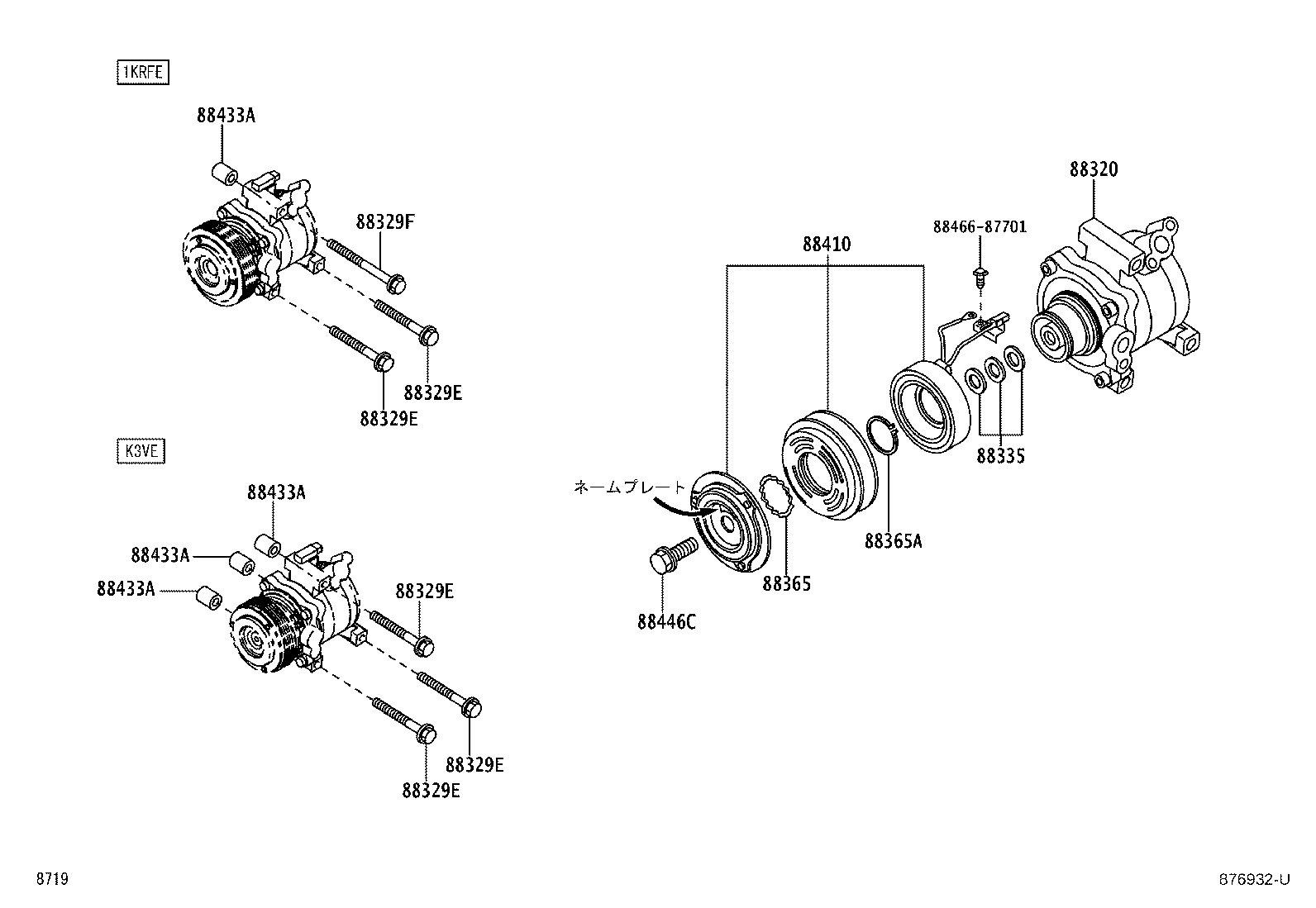 1KRFE

88433A

88329F

88329E

88329E

K3VE

88433A

88433A

88433A

88329E

88329E

88329E

88320

88466-87701

88410

88335

ネームプレート

88365A

88365

88446C

8719

876932-U