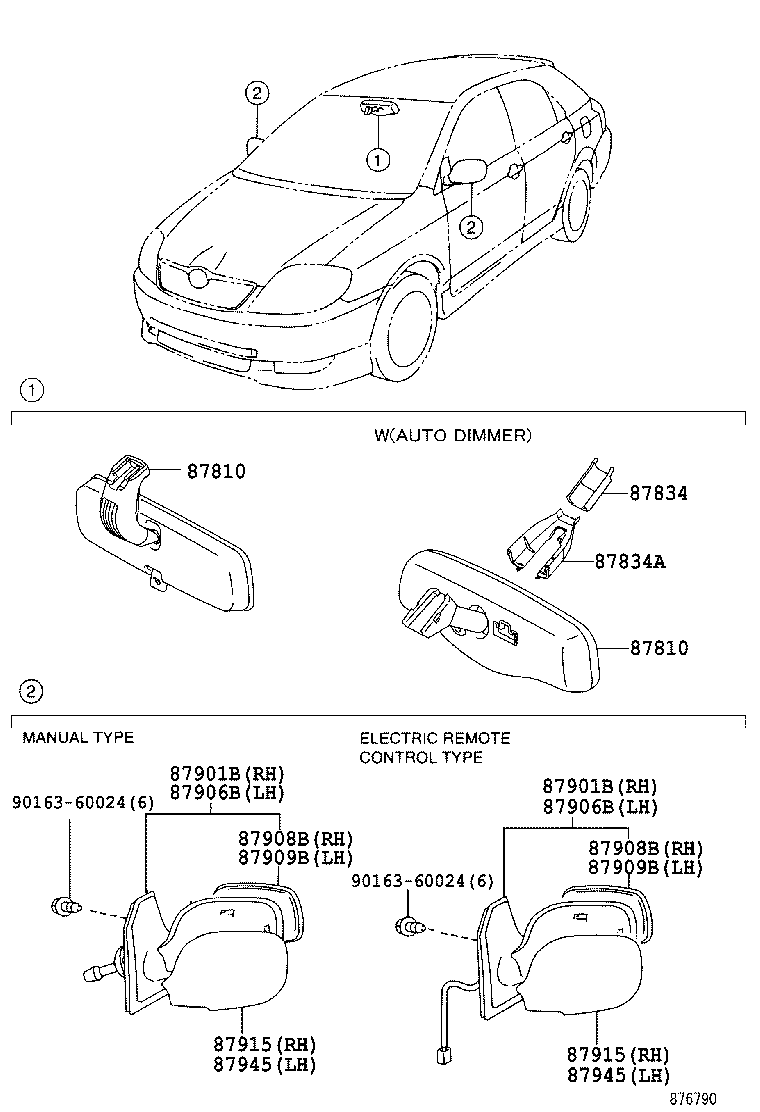 2
1
2

1

W(AUTO DIMMER)

87810
87834
87834A
87810

2

MANUAL TYPE

87901B(RH)
87906B(LH)
90163-60024(6)
87908B(RH)
87909B(LH)
87915(RH)
87945(LH)

ELECTRIC REMOTE CONTROL TYPE

87901B(RH)
87906B(LH)
87908B(RH)
87909B(LH)
90163-60024(6)
87915(RH)
87945(LH)

876790