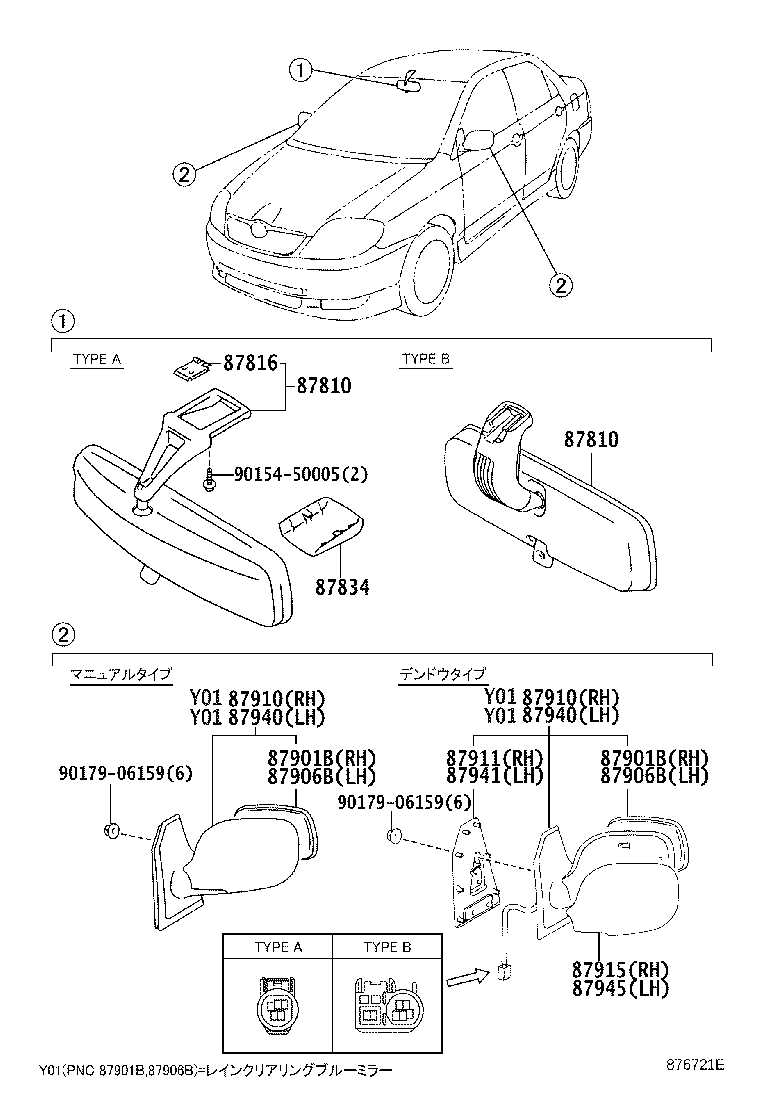 1
2
2

1

TYPE A
87816
87810
90154-50005(2)
87834

TYPE B
87810

2

マニュアルタイプ
Y01 87910(RH)
Y01 87940(LH)
87901B(RH)
87906B(LH)
90179-06159(6)

デンドウタイプ
Y01 87910(RH)
Y01 87940(LH)
87911(RH)
87941(LH)
87901B(RH)
87906B(LH)
90179-06159(6)
87915(RH)
87945(LH)

| TYPE A | TYPE B |
|---|---|
| | |

Y01(PNC 87901B,87906B)=レインクリアリングブルーミラー

876721E