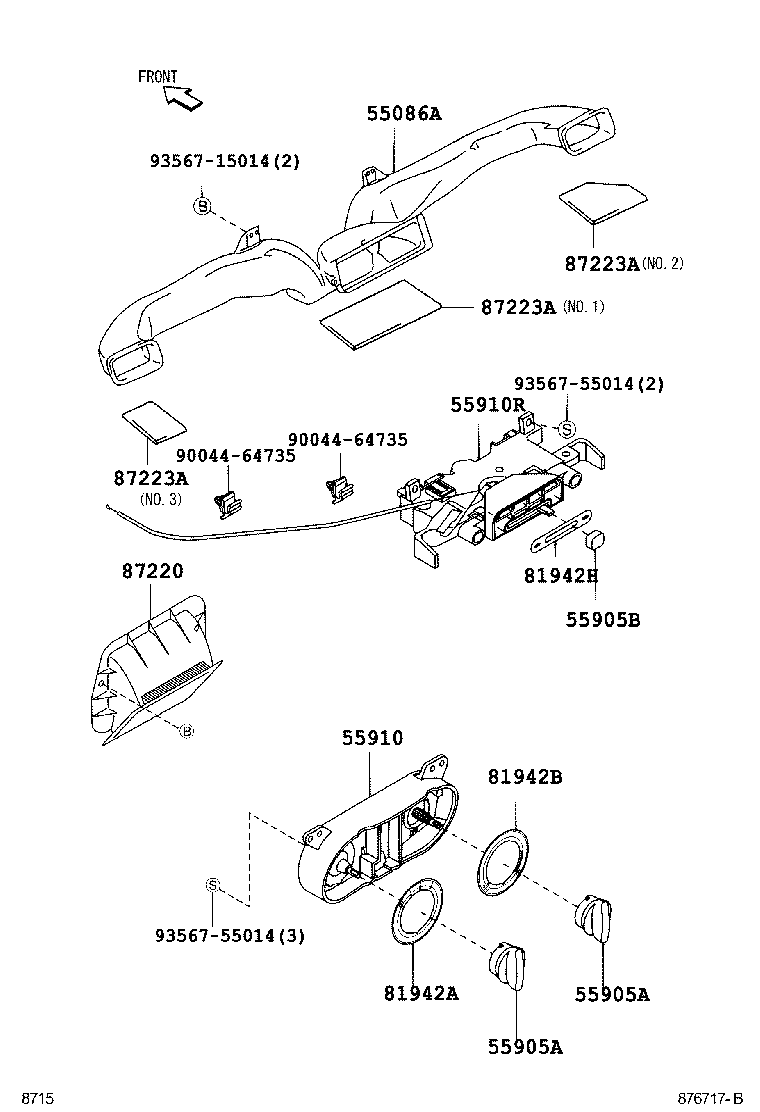 FRONT

55086A

93567-15014(2)

B

87223A (NO. 2)

87223A (NO. 1)

93567-55014(2)

55910R

S

87223A
(NO. 3)

90044-64735

90044-64735

81942H

55905B

87220

B

55910

81942B

S

93567-55014(3)

81942A

55905A

55905A

8715

876717-B