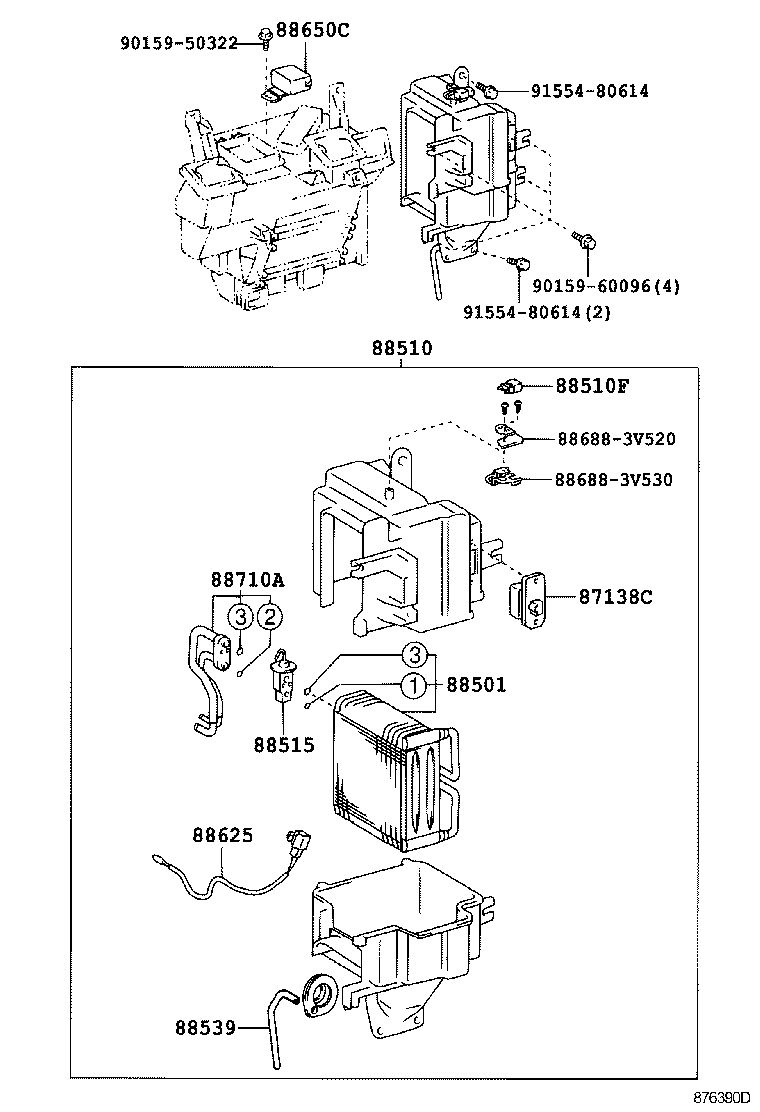 90159-50322
88650C
91554-80614
90159-60096(4)
91554-80614(2)
88510
88510F
88688-3V520
88688-3V530
88710A
3
2
87138C
3
1
88501
88515
88625
88539
876390D