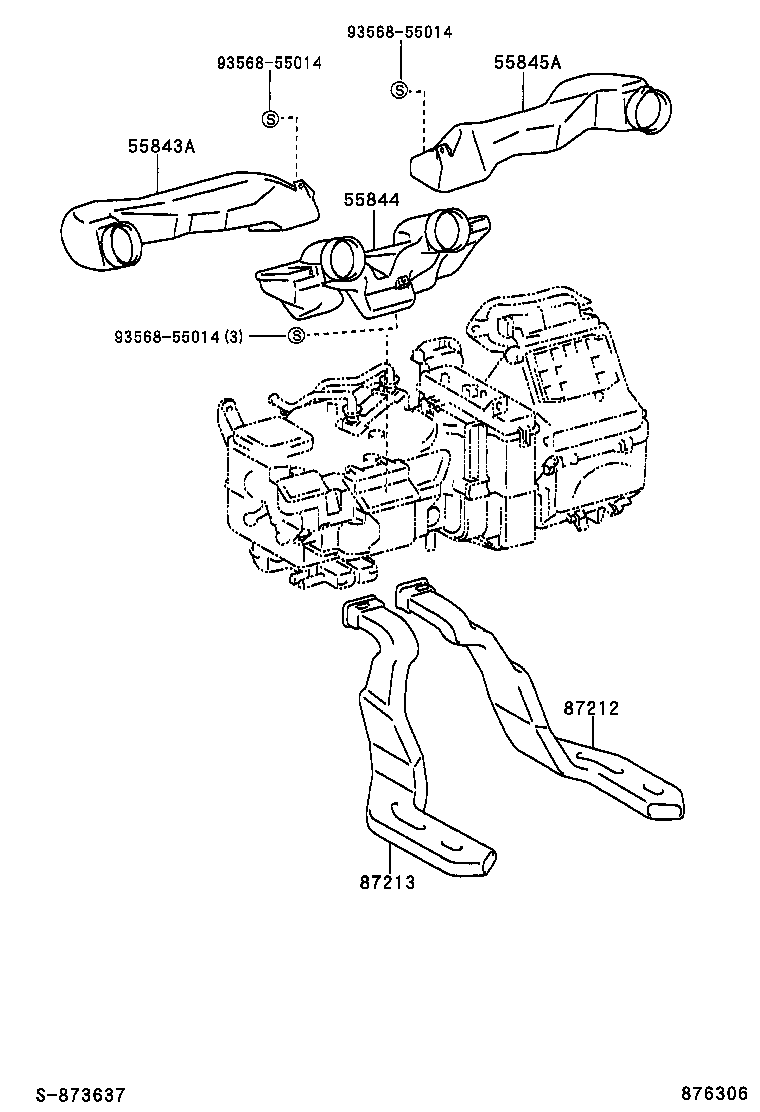 93568-55014

93568-55014

55845A

Ⓢ

Ⓢ

55843A

55844

93568-55014 (3)

Ⓢ

87212

87213

S-873637

876306