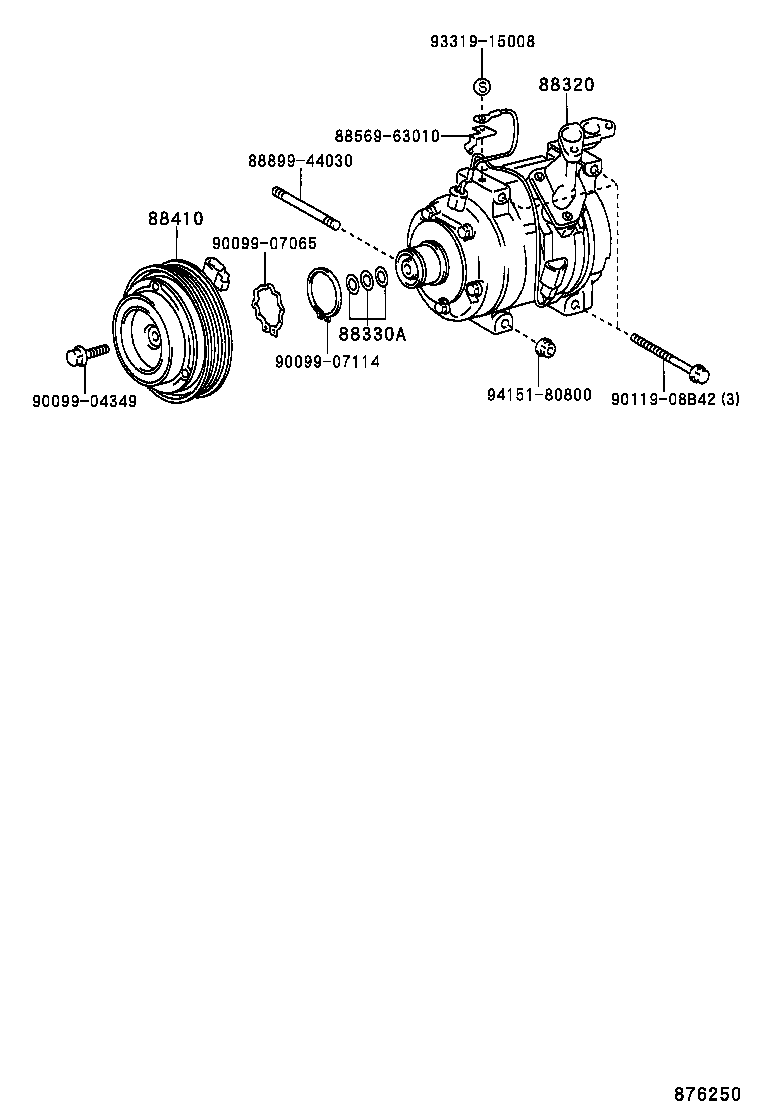 93319-15008
S
88320
88569-63010
88899-44030
88410
90099-07065
88330A
90099-07114
90099-04349
94151-80800
90119-08B42 (3)
876250