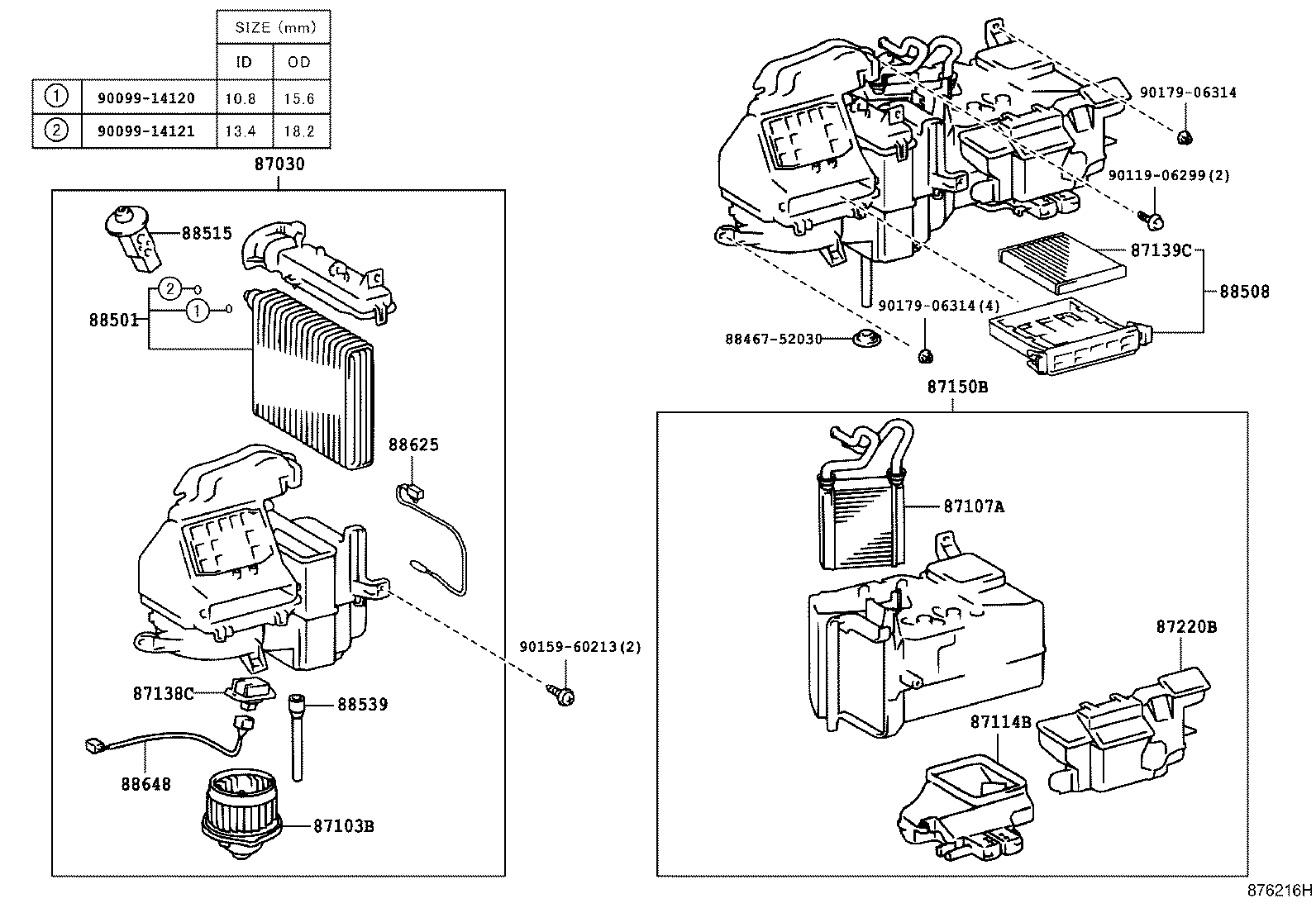 | | | SIZE (mm) | |
|---|---|---|---|
| | | ID | OD |
| ① | 90099-14120 | 10.8 | 15.6 |
| ② | 90099-14121 | 13.4 | 18.2 |

87030
88515
②
①
88501
88625
90159-60213(2)
87138C
88539
88648
87103B

90179-06314
90119-06299(2)
87139C
88508
90179-06314(4)
88467-52030
87150B
87107A
87220B
87114B
876216H