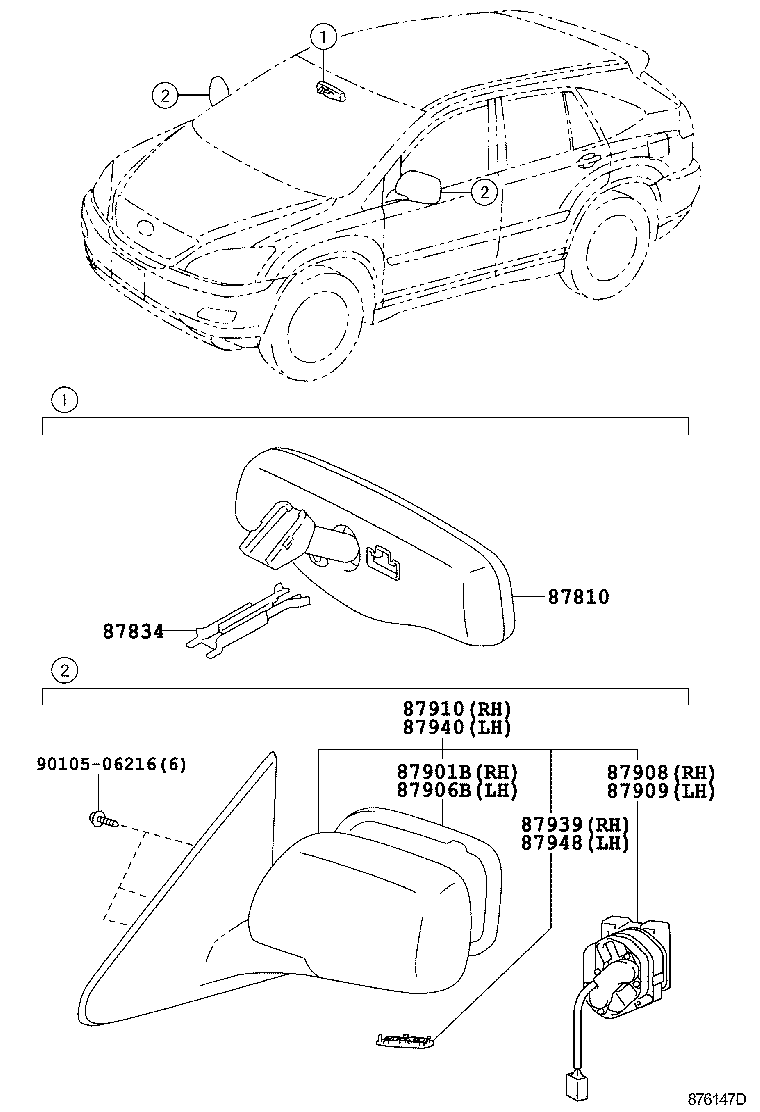 1
2
2

1

87810
87834

2

87910(RH)
87940(LH)
90105-06216(6)
87901B(RH)
87906B(LH)
87908(RH)
87909(LH)
87939(RH)
87948(LH)

876147D