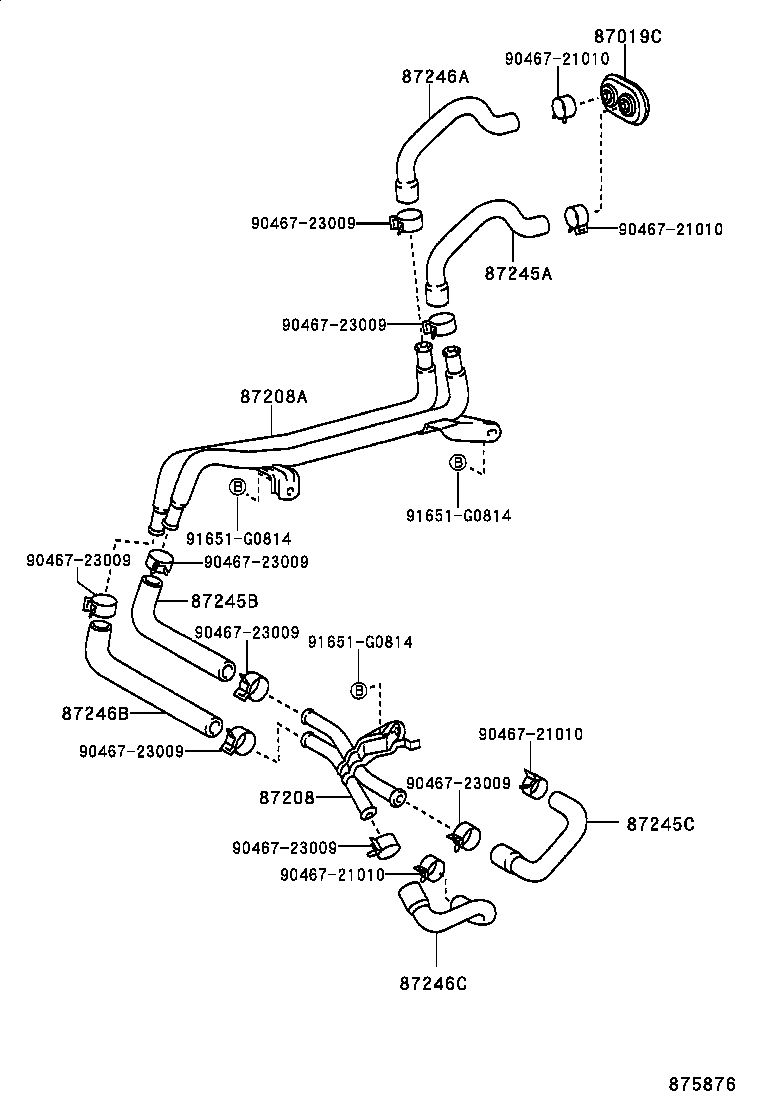 87019C
90467-21010
87246A
90467-23009
90467-21010
87245A
90467-23009
87208A
B
B
91651-G0814
91651-G0814
90467-23009
90467-23009
87245B
90467-23009
91651-G0814
B
87246B
90467-23009
90467-21010
87208
90467-23009
87245C
90467-23009
90467-21010
87246C
875876