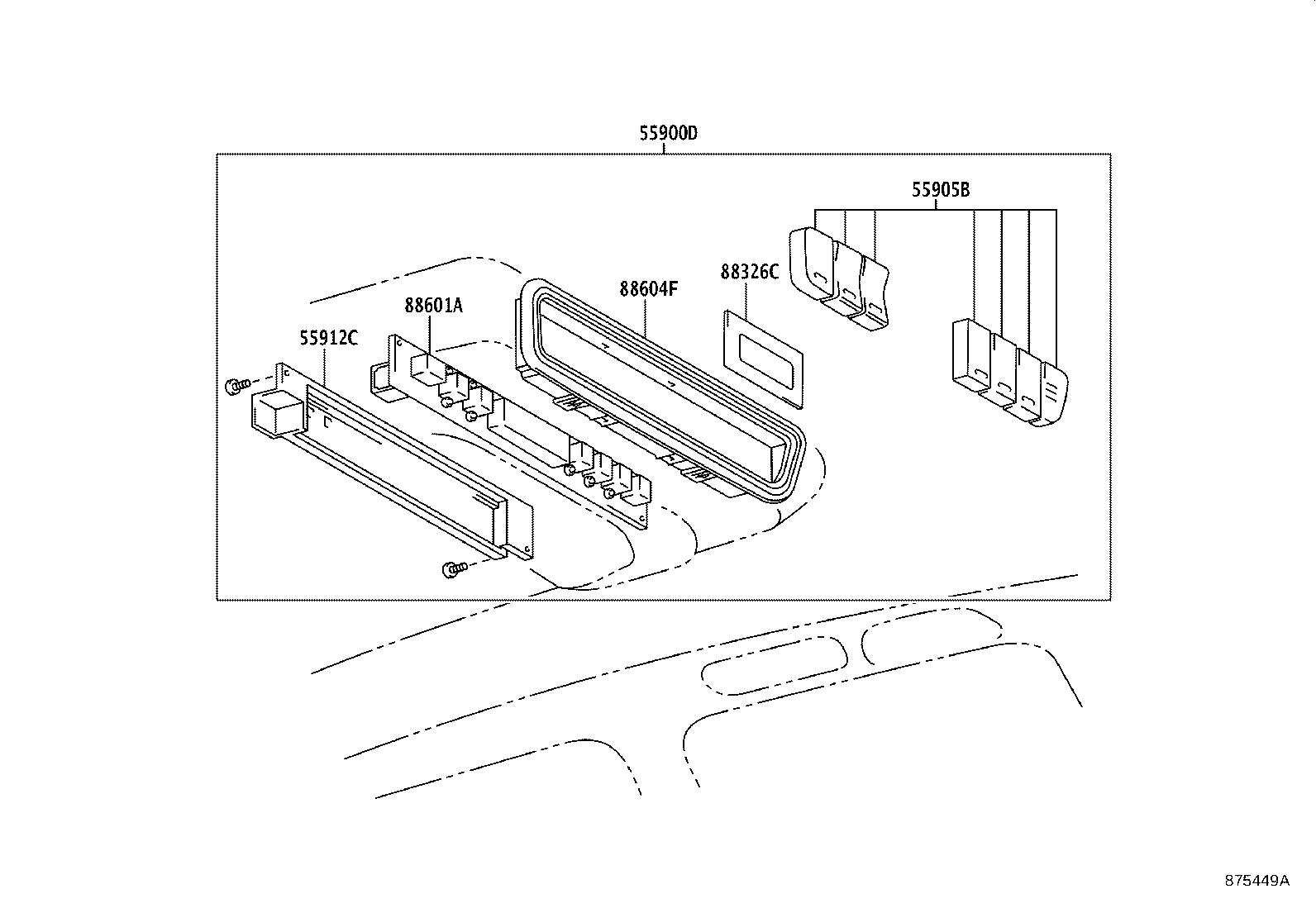 55900D

55905B

88326C

88604F

88601A

55912C

875449A