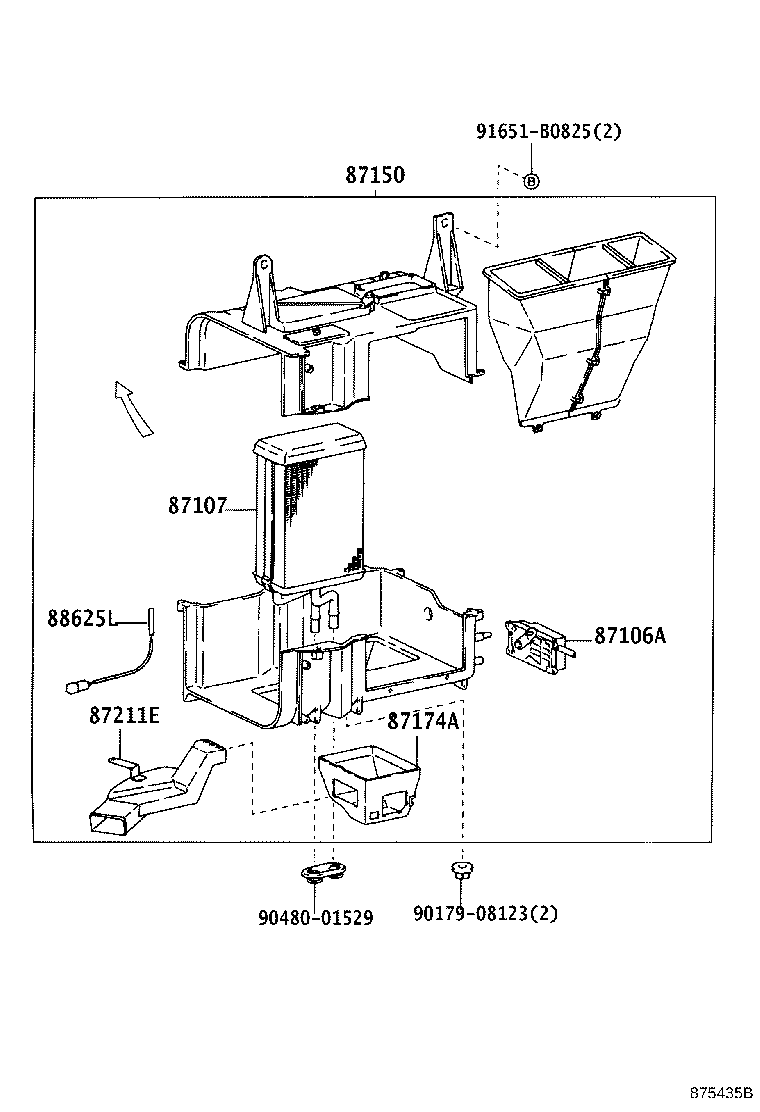 91651-B0825(2)

B

87150

87107

88625L

87106A

87211E

87174A

90480-01529

90179-08123(2)

875435B